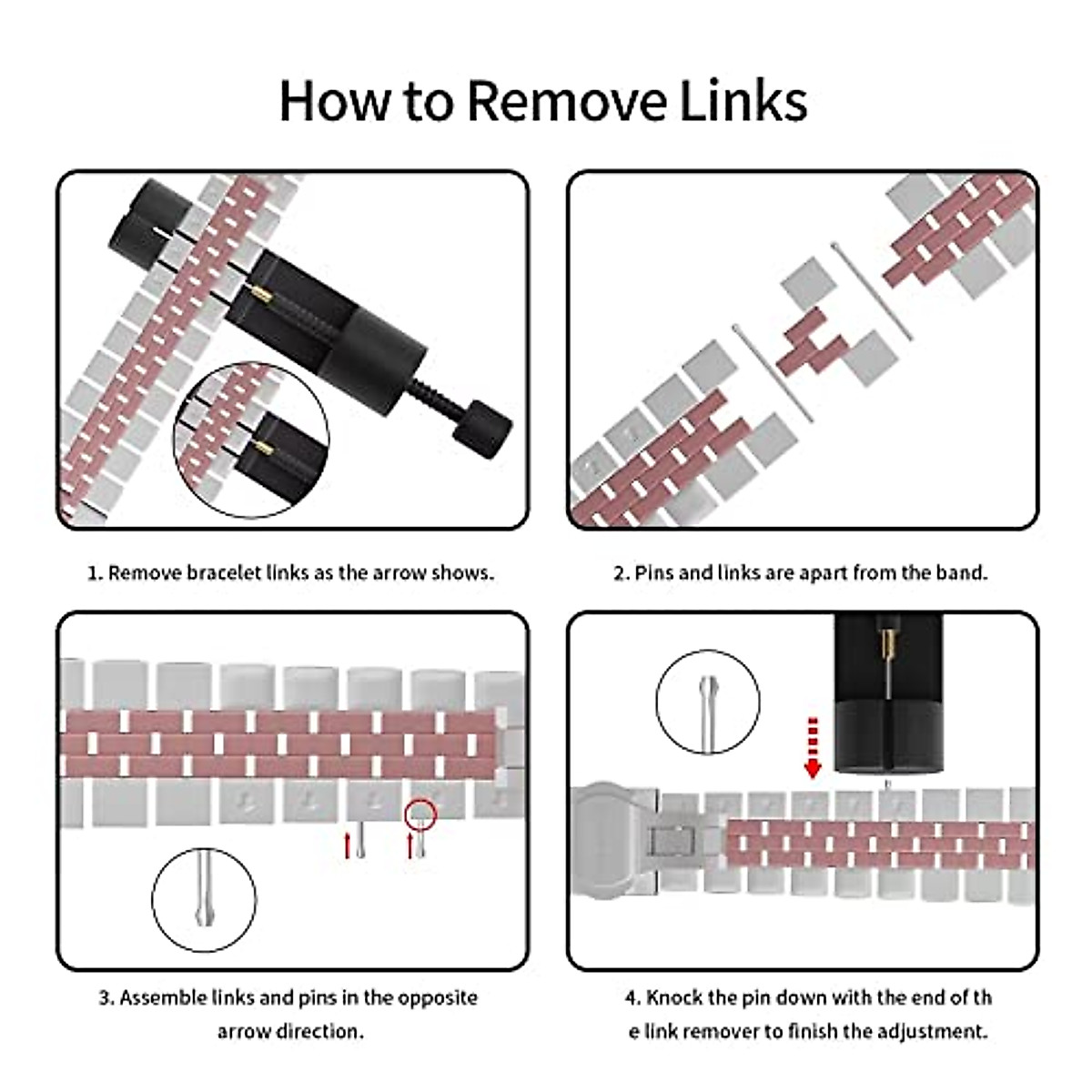 How to Remove Links

1. Remove bracelet links as the arrow shows.

2. Pins and links are apart from the band.

3. Assemble links and pins in the opposite arrow direction.

4. Knock the pin down with the end of th e link remover to finish the adjustment.