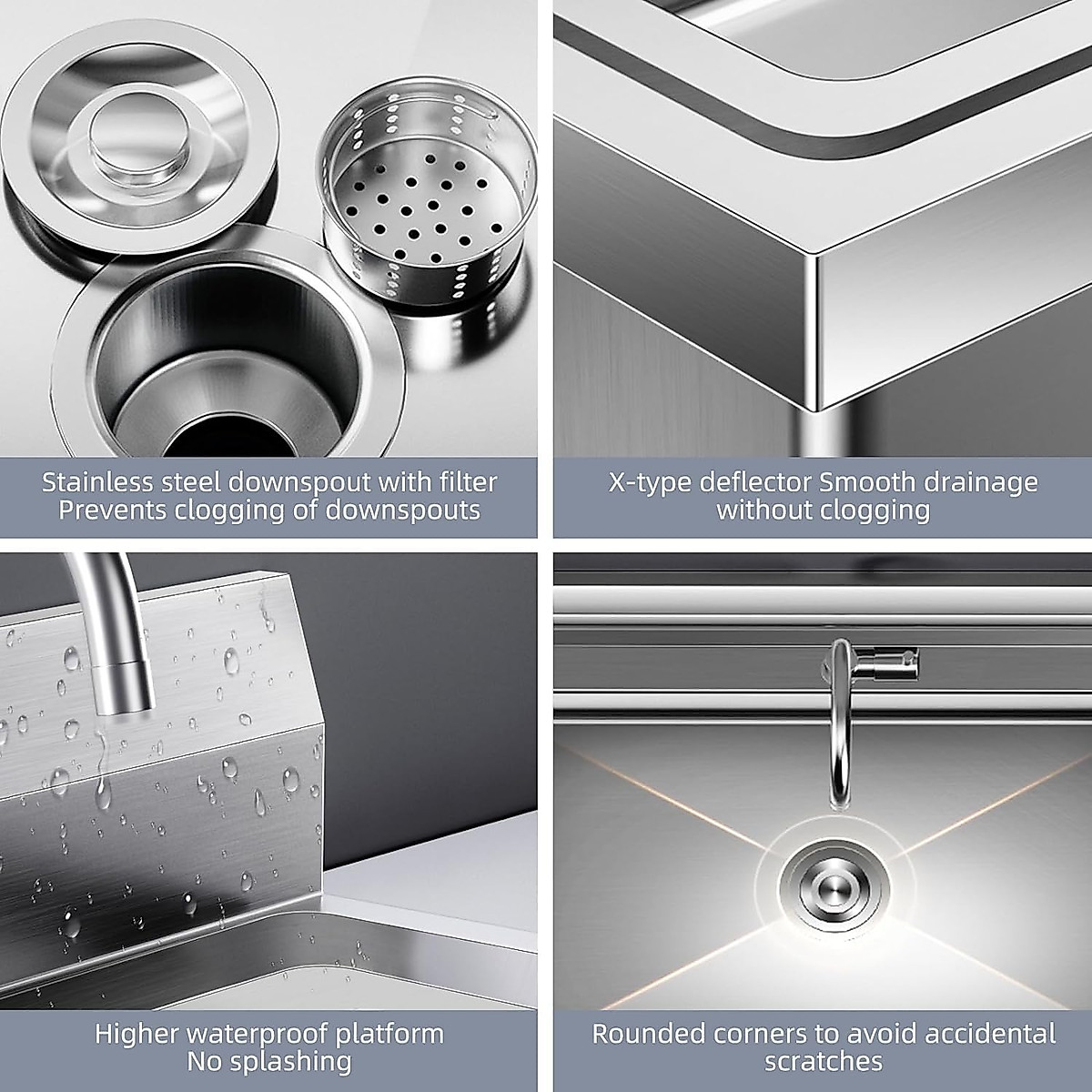 Stainless steel downspout with filter
Prevents clogging of downspouts

X-type deflector Smooth drainage
without clogging

Higher waterproof platform
No splashing

Rounded corners to avoid accidental
scratches