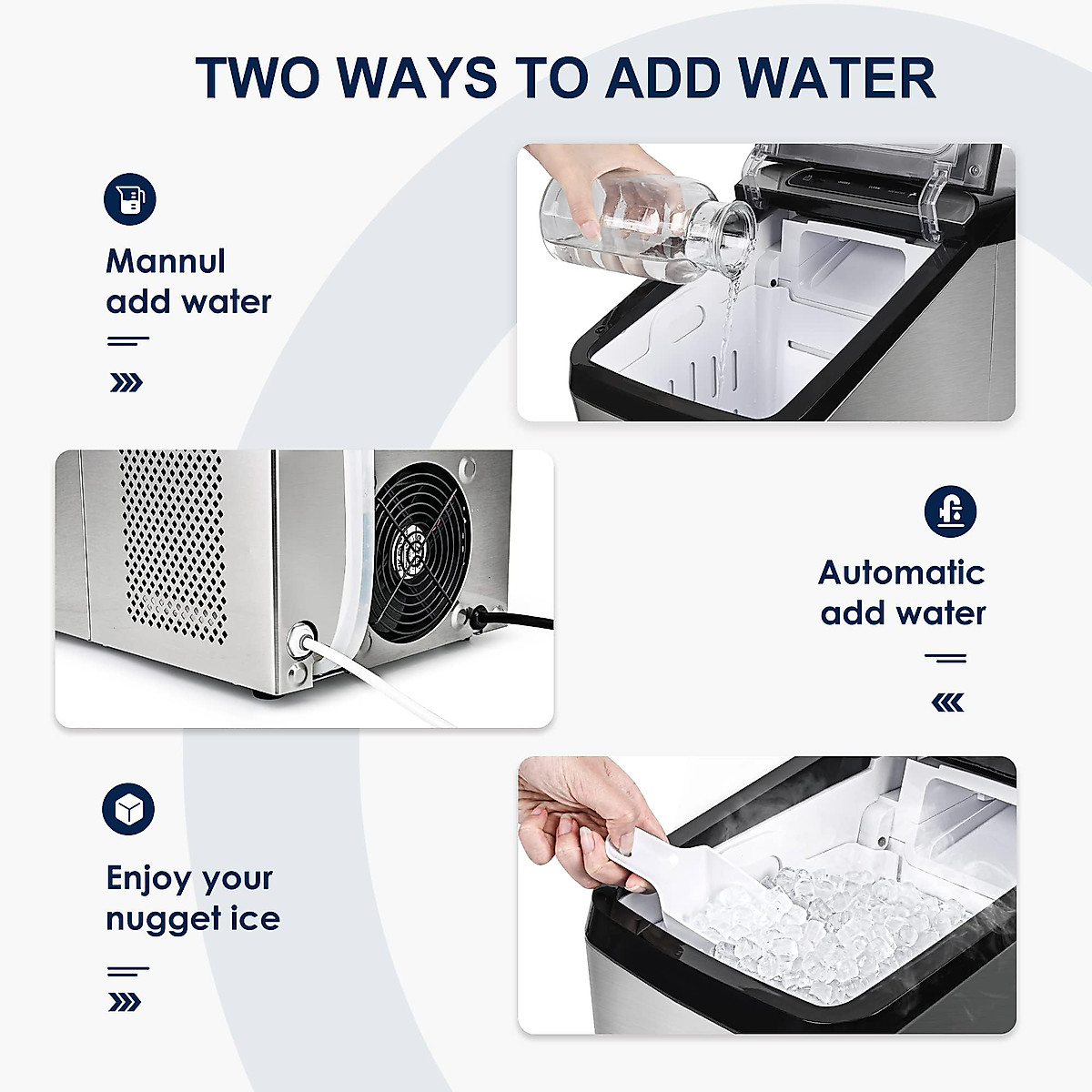 TWO WAYS TO ADD WATER

Mannul add water

Automatic add water

Enjoy your nugget ice