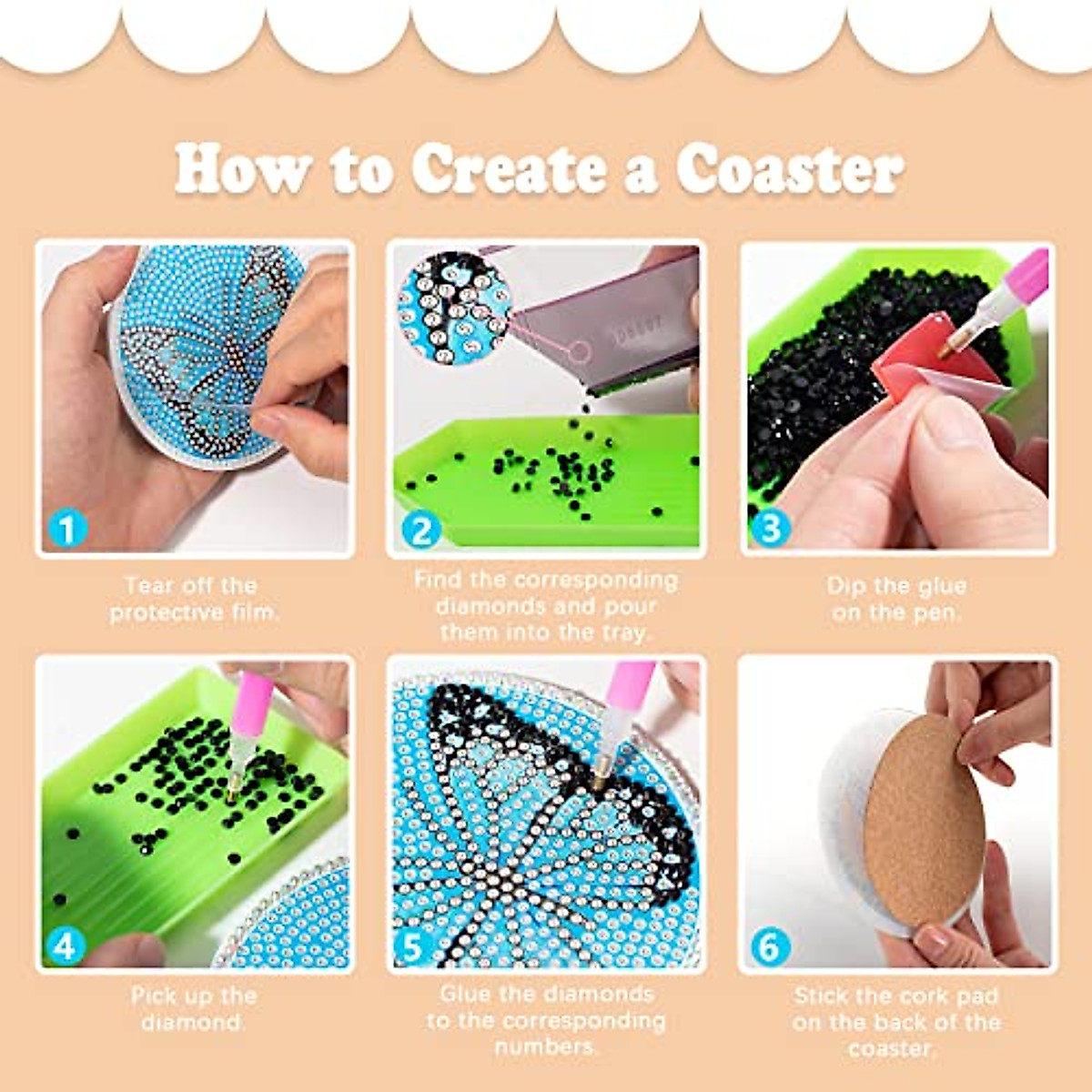 How to Create a Coaster

1

Tear off the protective film.

2

Find the corresponding diamonds and pour them into the tray.

3

Dip the glue on the pen.

4

Pick up the diamond.

5

Glue the diamonds to the corresponding numbers.

6

Stick the cork pad on the back of the coaster.