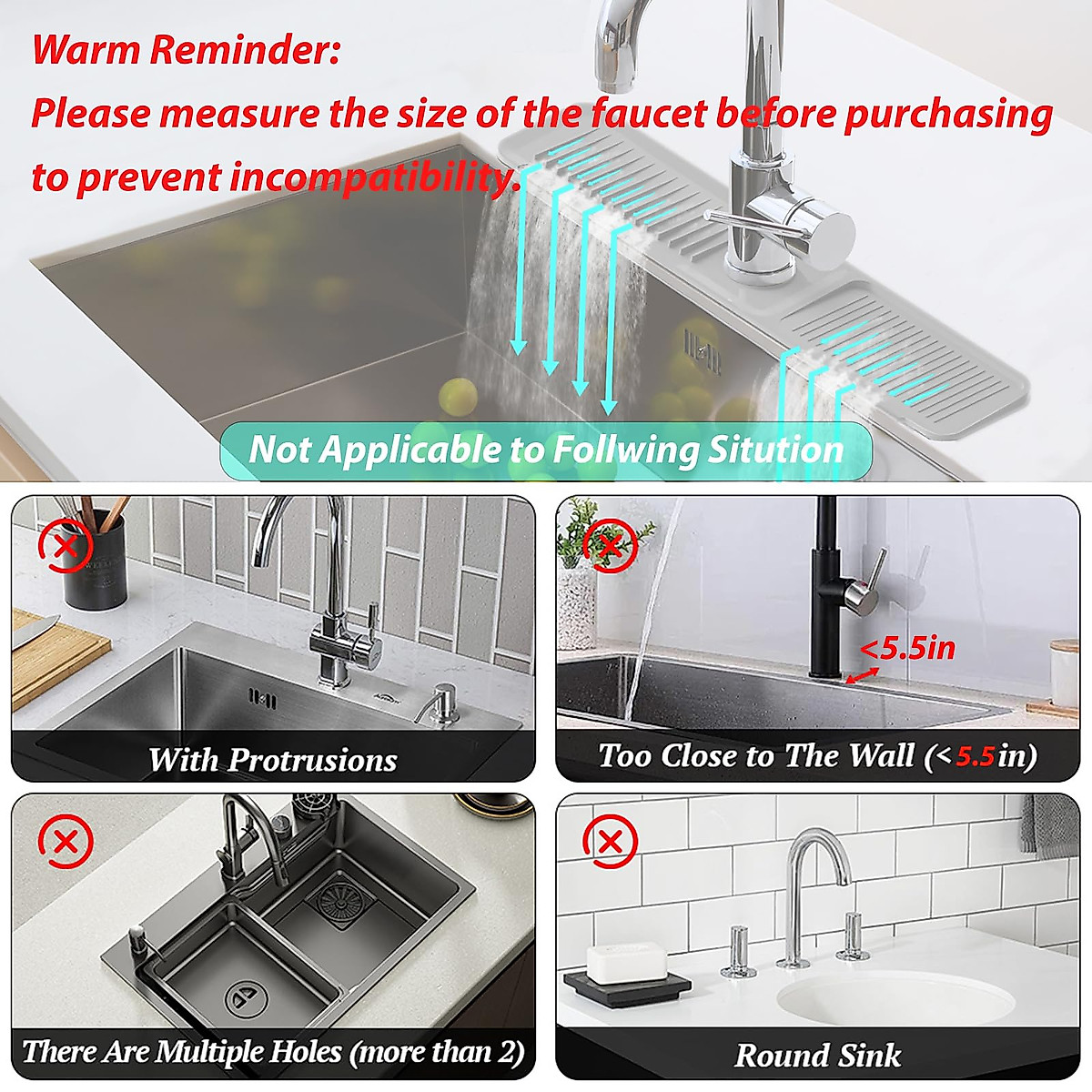 Warm Reminder:
Please measure the size of the faucet before purchasing to prevent incompatibility.

Not Applicable to Follwing Sitution

With Protrusions

<5.5in

Too Close to The Wall (<5.5in)

There Are Multiple Holes (more than 2)

Round Sink