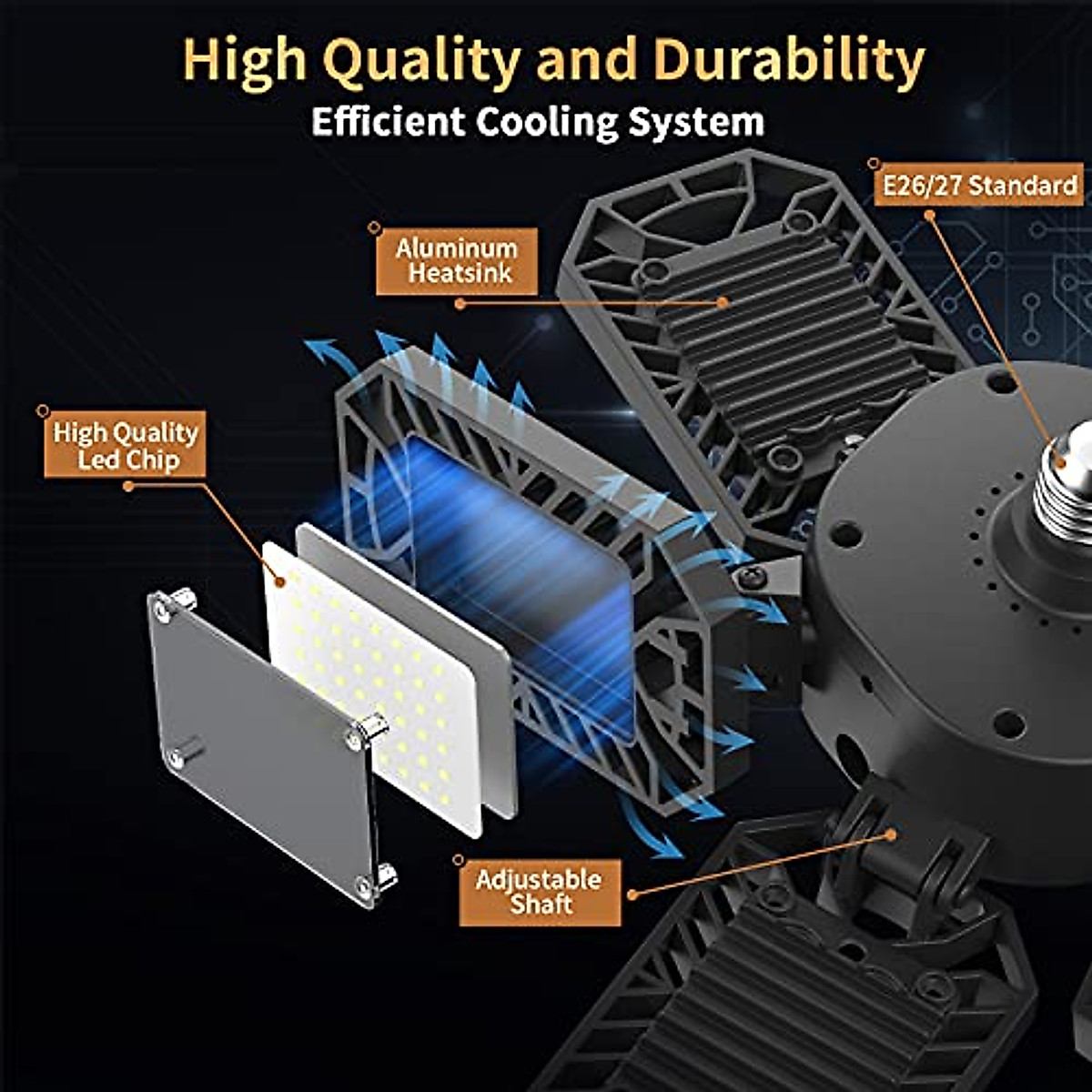 High Quality and Durability
Efficient Cooling System

E26/27 Standard

Aluminum Heatsink

High Quality Led Chip

Adjustable Shaft