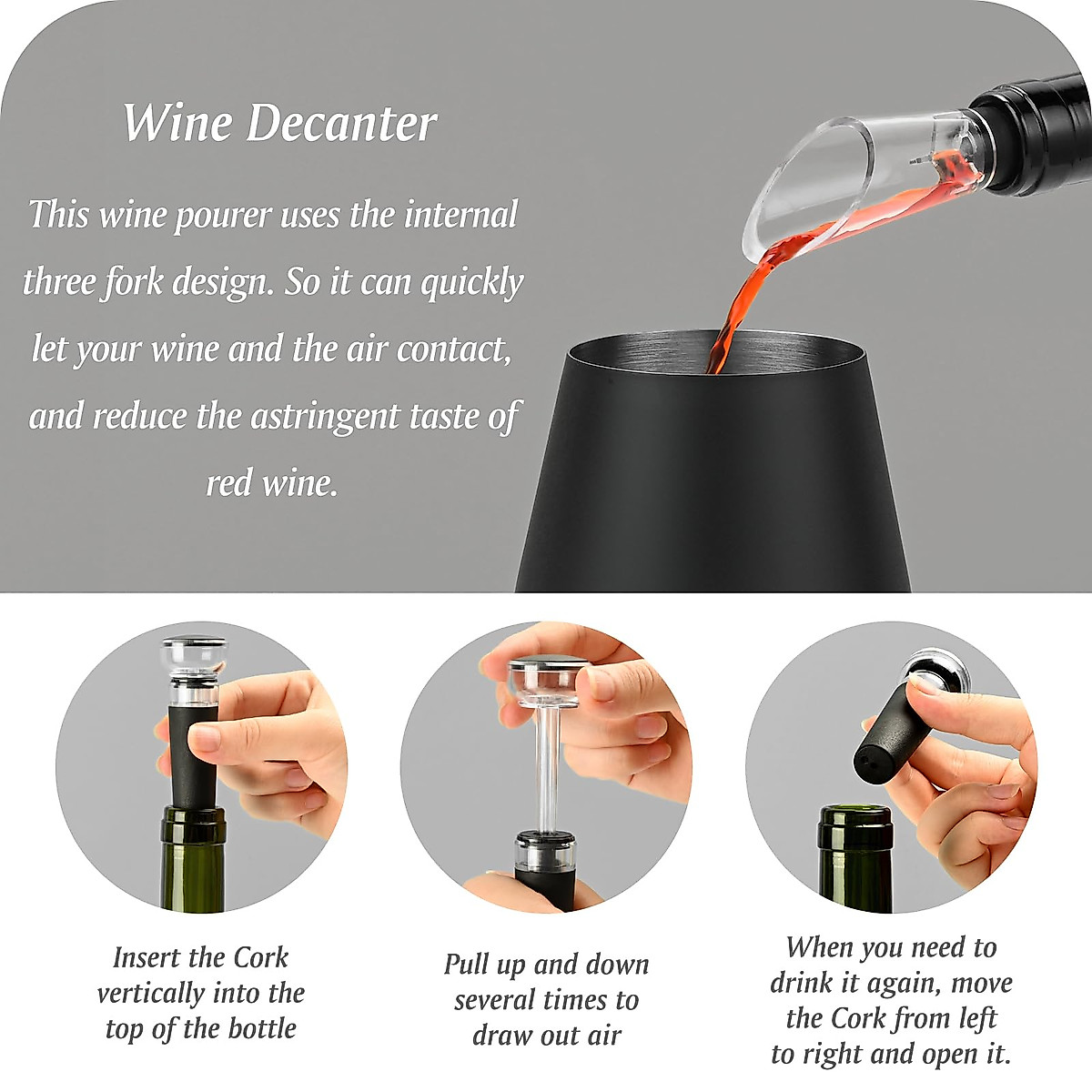 Wine Decanter

This wine pourer uses the internal three fork design. So it can quickly let your wine and the air contact, and reduce the astringent taste of red wine.

Insert the Cork vertically into the top of the bottle

Pull up and down several times to draw out air

When you need to drink it again, move the Cork from left to right and open it.