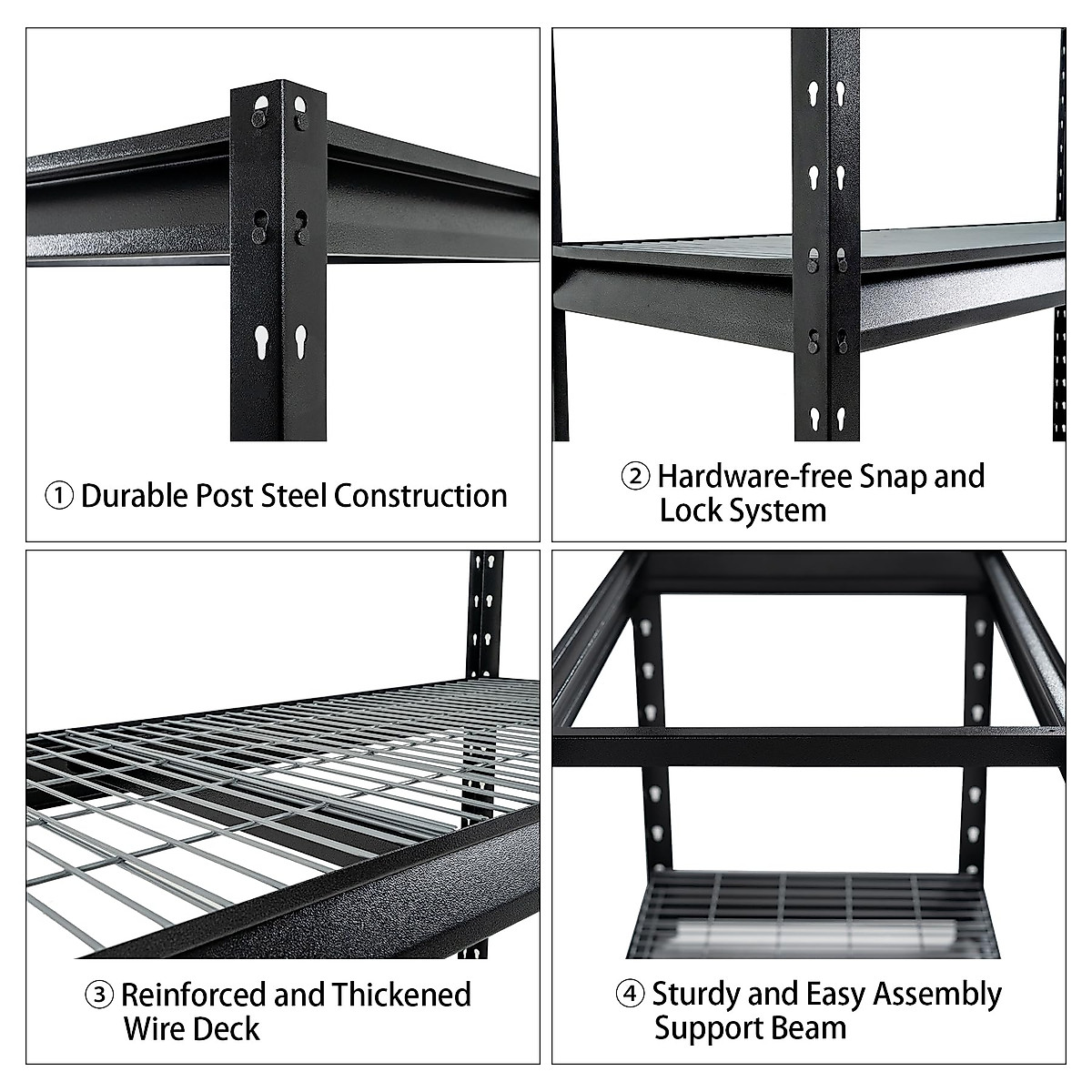 ① Durable Post Steel Construction

② Hardware-free Snap and Lock System

③ Reinforced and Thickened Wire Deck

④ Sturdy and Easy Assembly Support Beam