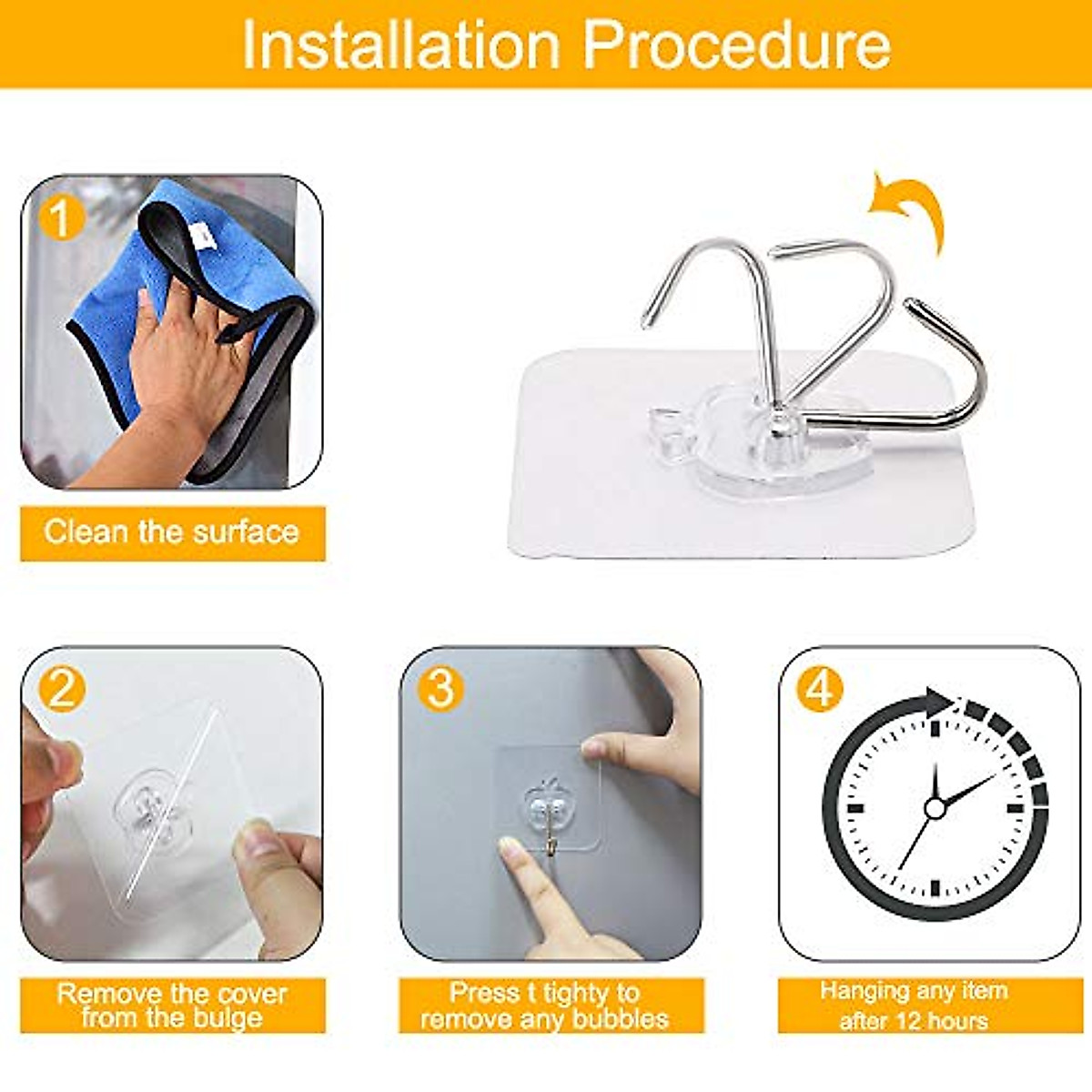 Installation Procedure

1

Clean the surface

2

Remove the cover from the bulge

3

Press t tighty to remove any bubbles

4

Hanging any item after 12 hours