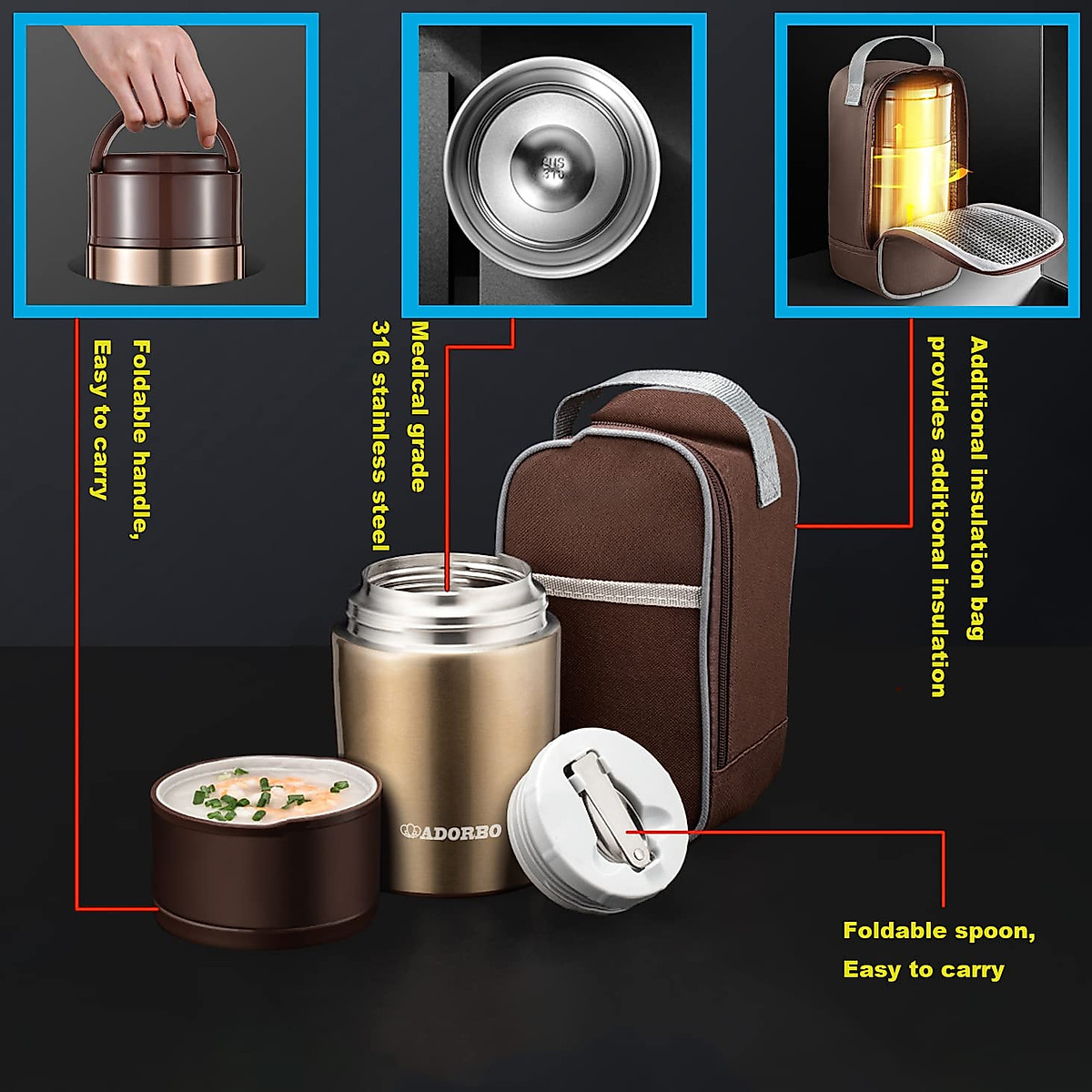 SUS 316

Foldable handle, Easy to carry

Medical grade 316 stainless steel

Additional insulation bag provides additional insulation

ADORBO

Foldable spoon, Easy to carry