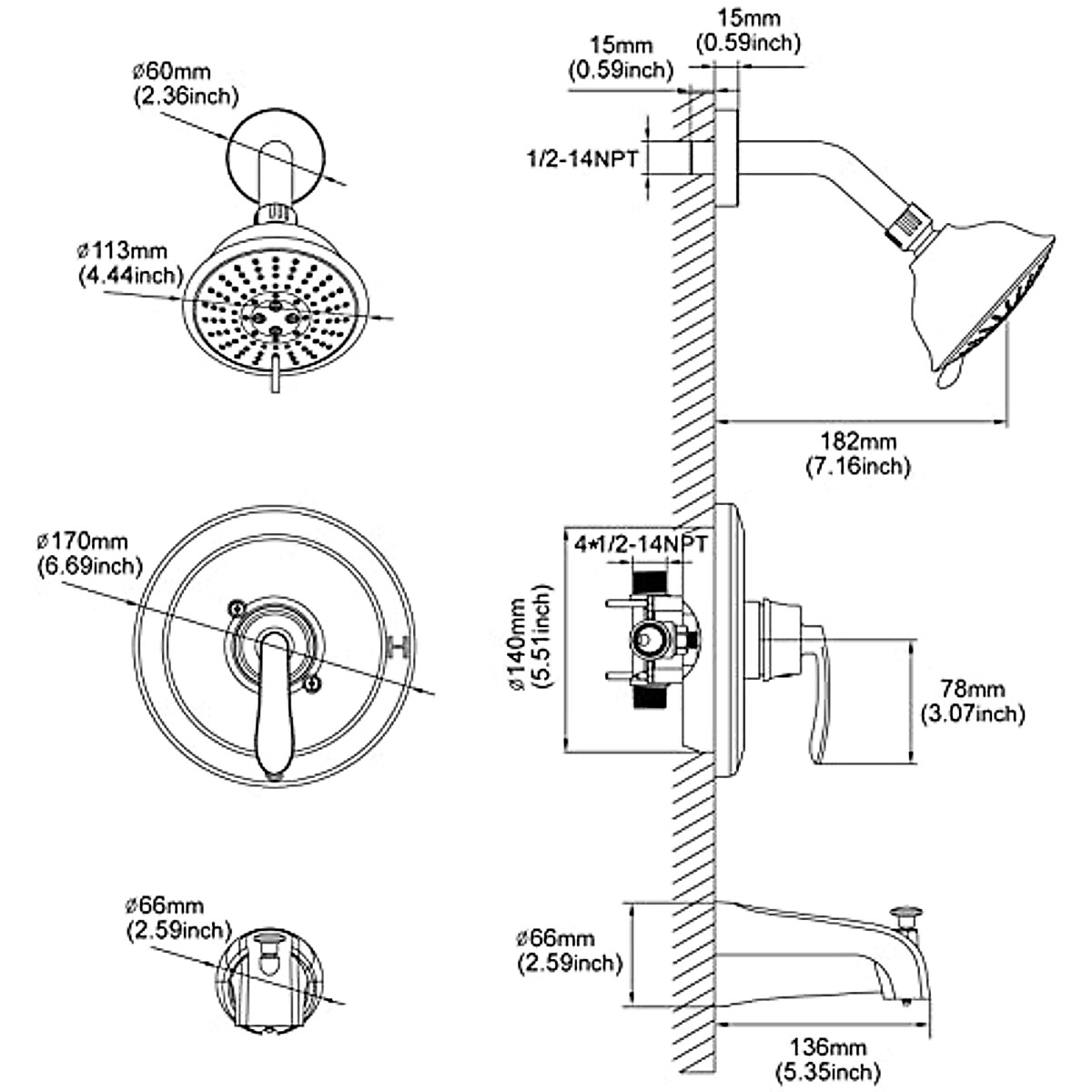 ø60mm
(2.36inch)

ø113mm
(4.44inch)

ø170mm
(6.69inch)

ø66mm
(2.59inch)

15mm
(0.59inch)

15mm
(0.59inch)

1/2-14NPT

182mm
(7.16inch)

4*1/2-14NPT

ø140mm
(5.51inch)

78mm
(3.07inch)

ø66mm
(2.59inch)

136mm
(5.35inch)