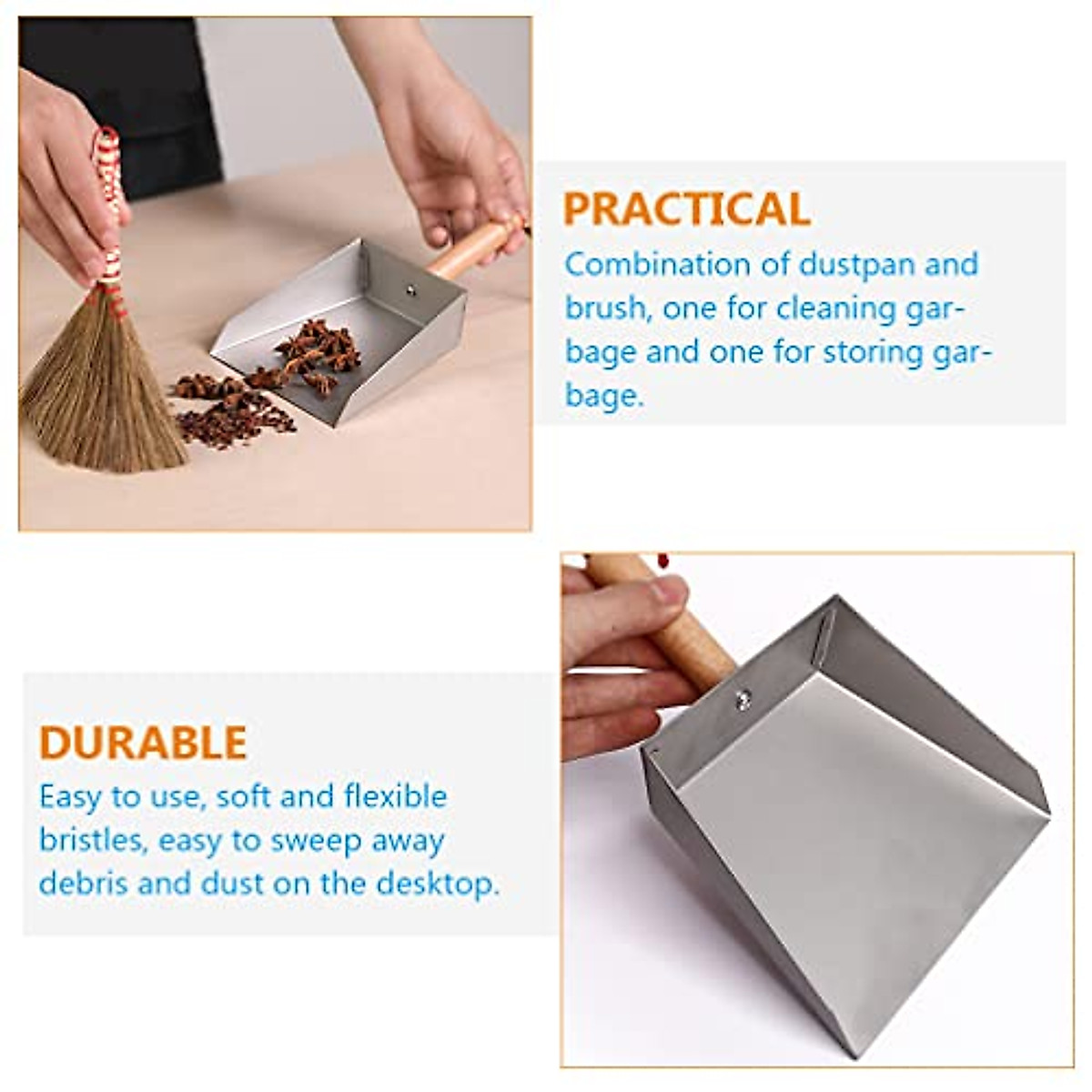 PRACTICAL
Combination of dustpan and brush, one for cleaning garbage and one for storing garbage.

DURABLE
Easy to use, soft and flexible bristles, easy to sweep away debris and dust on the desktop.