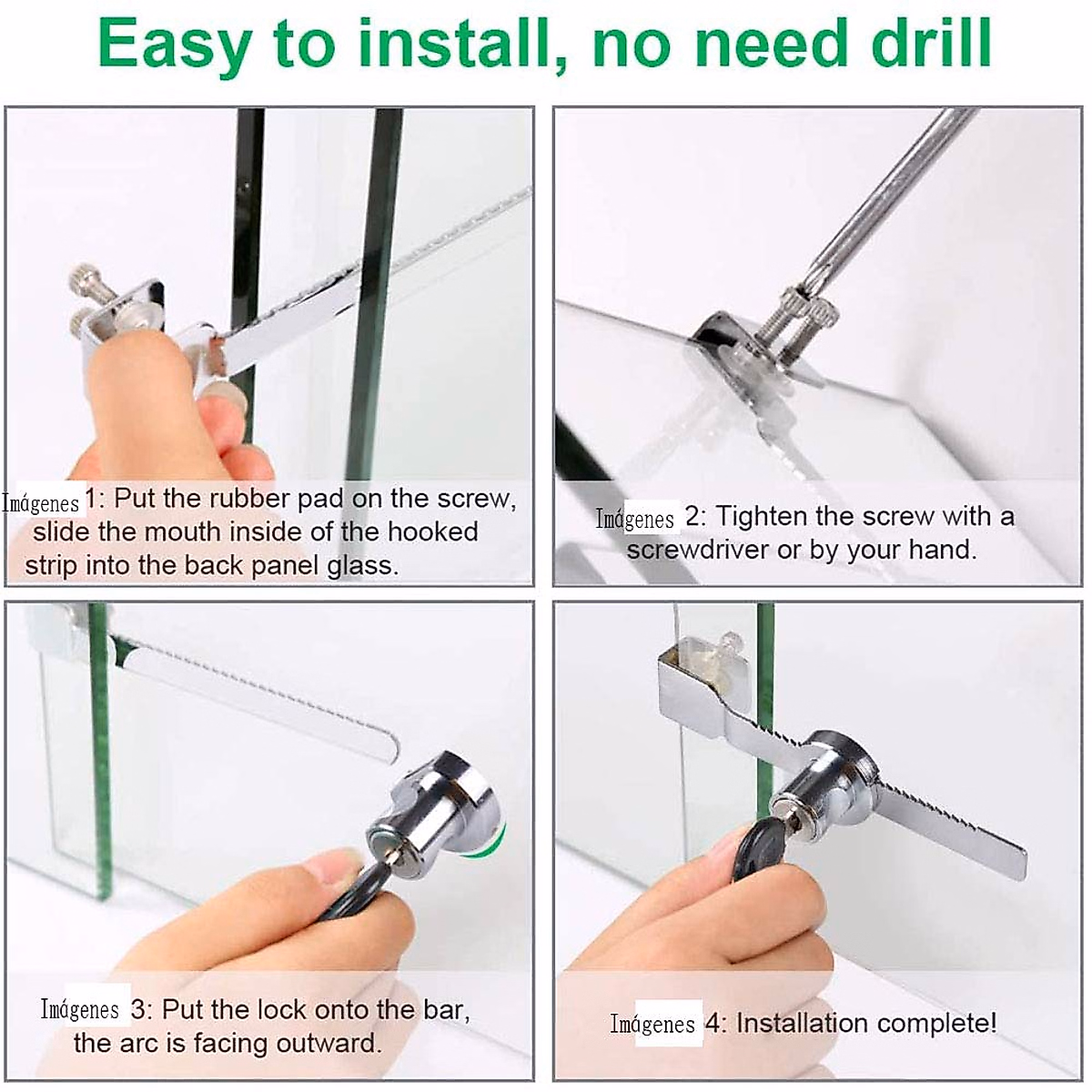 Easy to install, no need drill

Imágenes 1: Put the rubber pad on the screw, slide the mouth inside of the hooked strip into the back panel glass.

Imágenes 2: Tighten the screw with a screwdriver or by your hand.

Imágenes 3: Put the lock onto the bar, the arc is facing outward.

Imágenes 4: Installation complete!