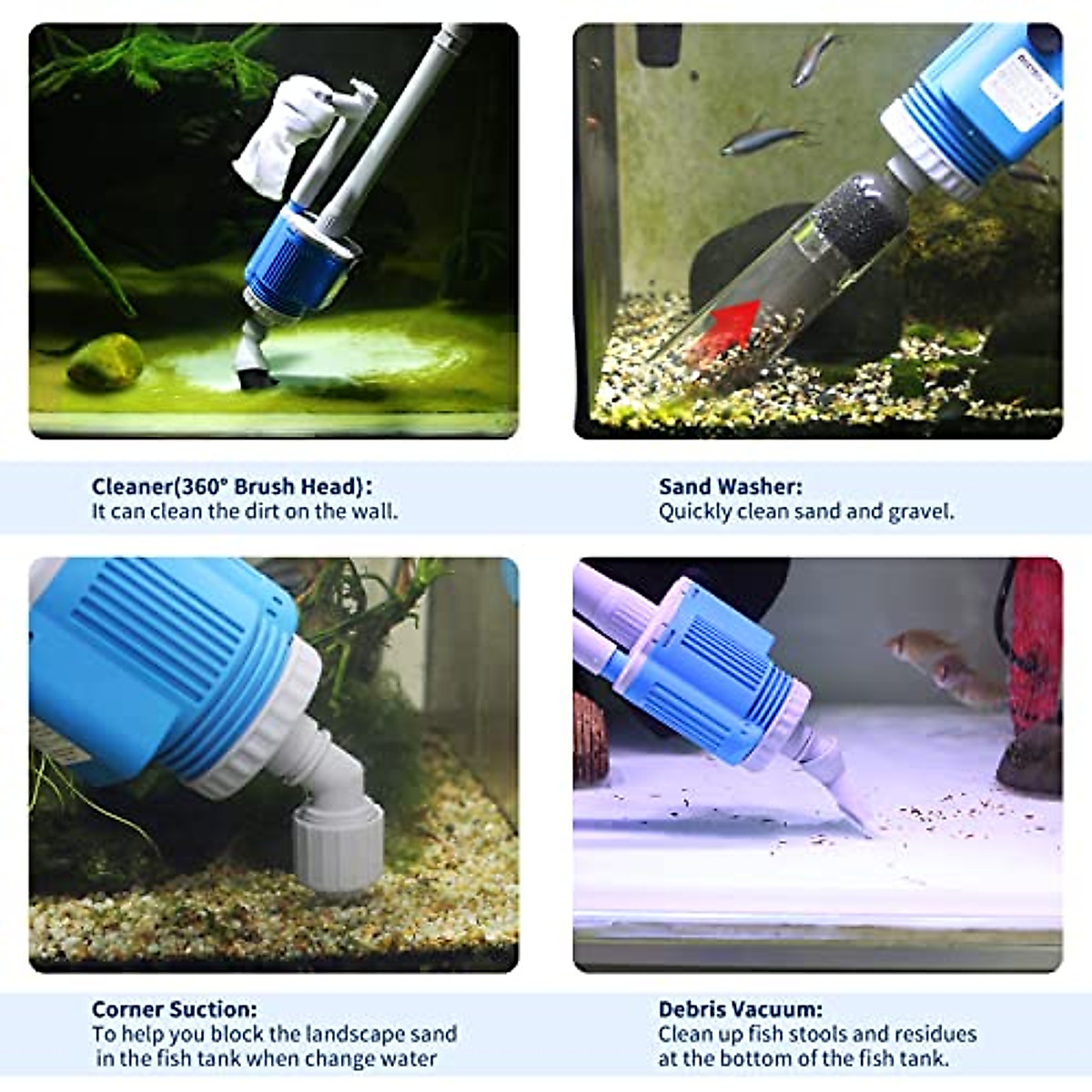 Cleaner(360° Brush Head):
It can clean the dirt on the wall.

Sand Washer:
Quickly clean sand and gravel.

Corner Suction:
To help you block the landscape sand in the fish tank when change water

Debris Vacuum:
Clean up fish stools and residues at the bottom of the fish tank.