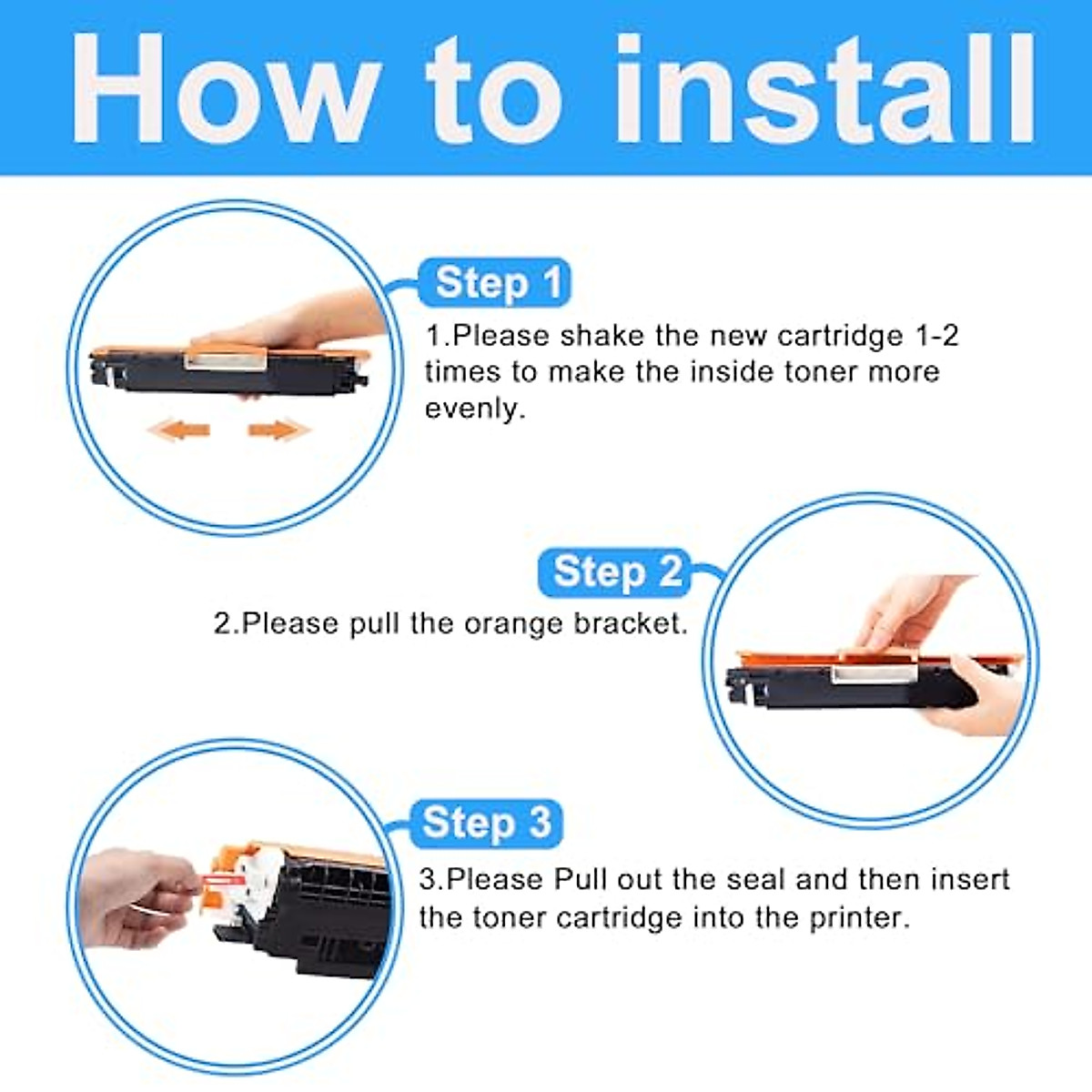 How to install

Step 1

1.Please shake the new cartridge 1-2 times to make the inside toner more evenly.

Step 2

2.Please pull the orange bracket.

Step 3

3.Please Pull out the seal and then insert the toner cartridge into the printer.