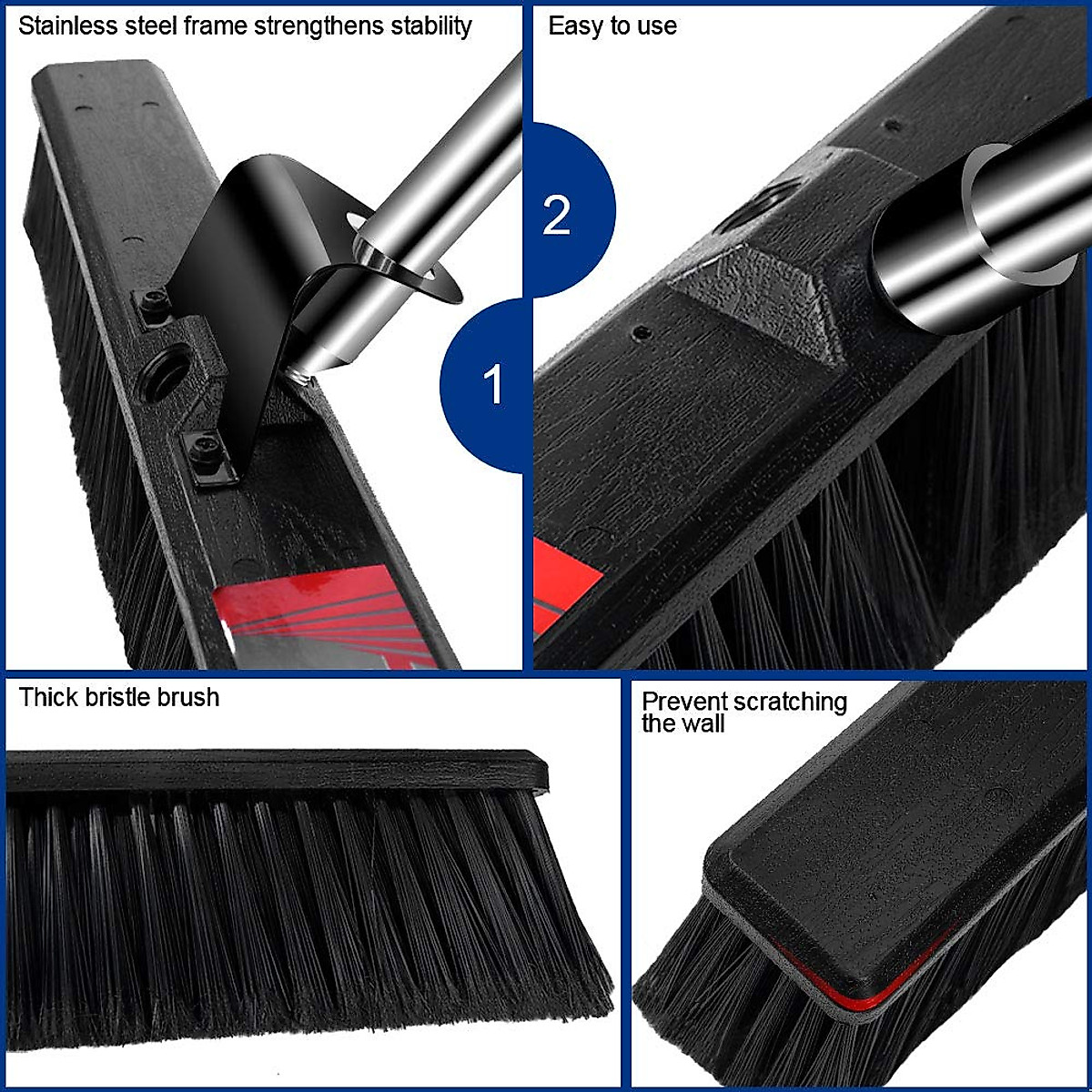 Stainless steel frame strengthens stability

1

Easy to use

2

Thick bristle brush

Prevent scratching the wall