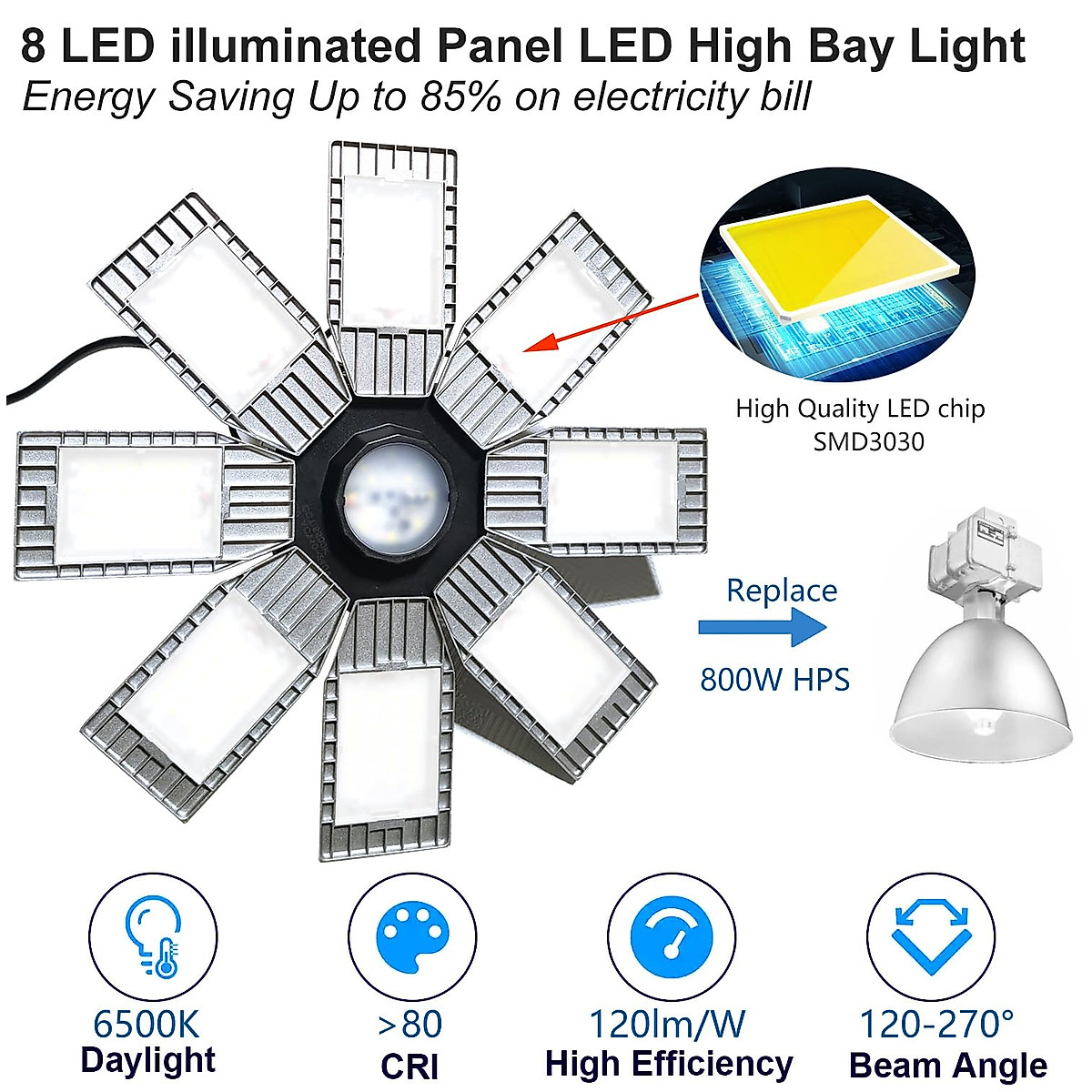 8 LED illuminated Panel LED High Bay Light
Energy Saving Up to 85% on electricity bill

High Quality LED chip
SMD3030

Replace
800W HPS

6500K
Daylight

>80
CRI

120lm/W
High Efficiency

120-270°
Beam Angle