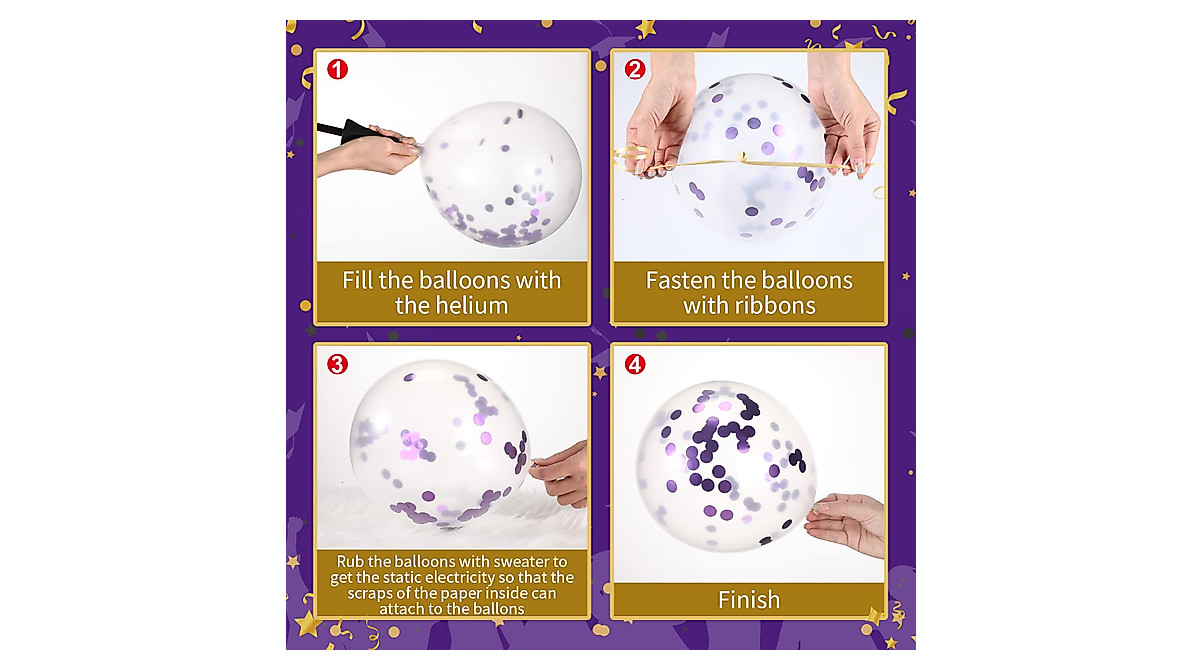 1

Fill the balloons with the helium

2

Fasten the balloons with ribbons

3

Rub the balloons with sweater to get the static electricity so that the scraps of the paper inside can attach to the ballons

4

Finish