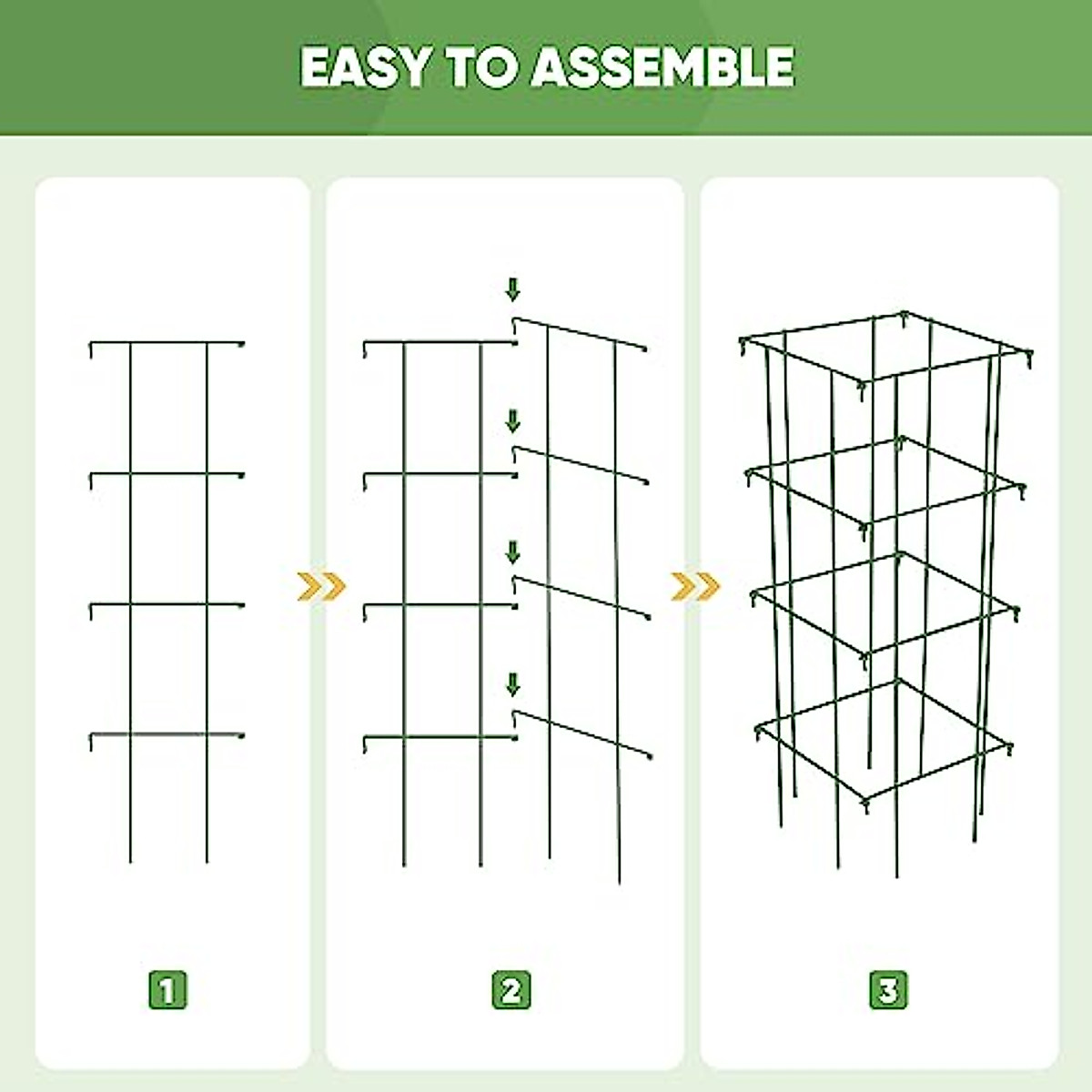 EASY TO ASSEMBLE

1

2

3