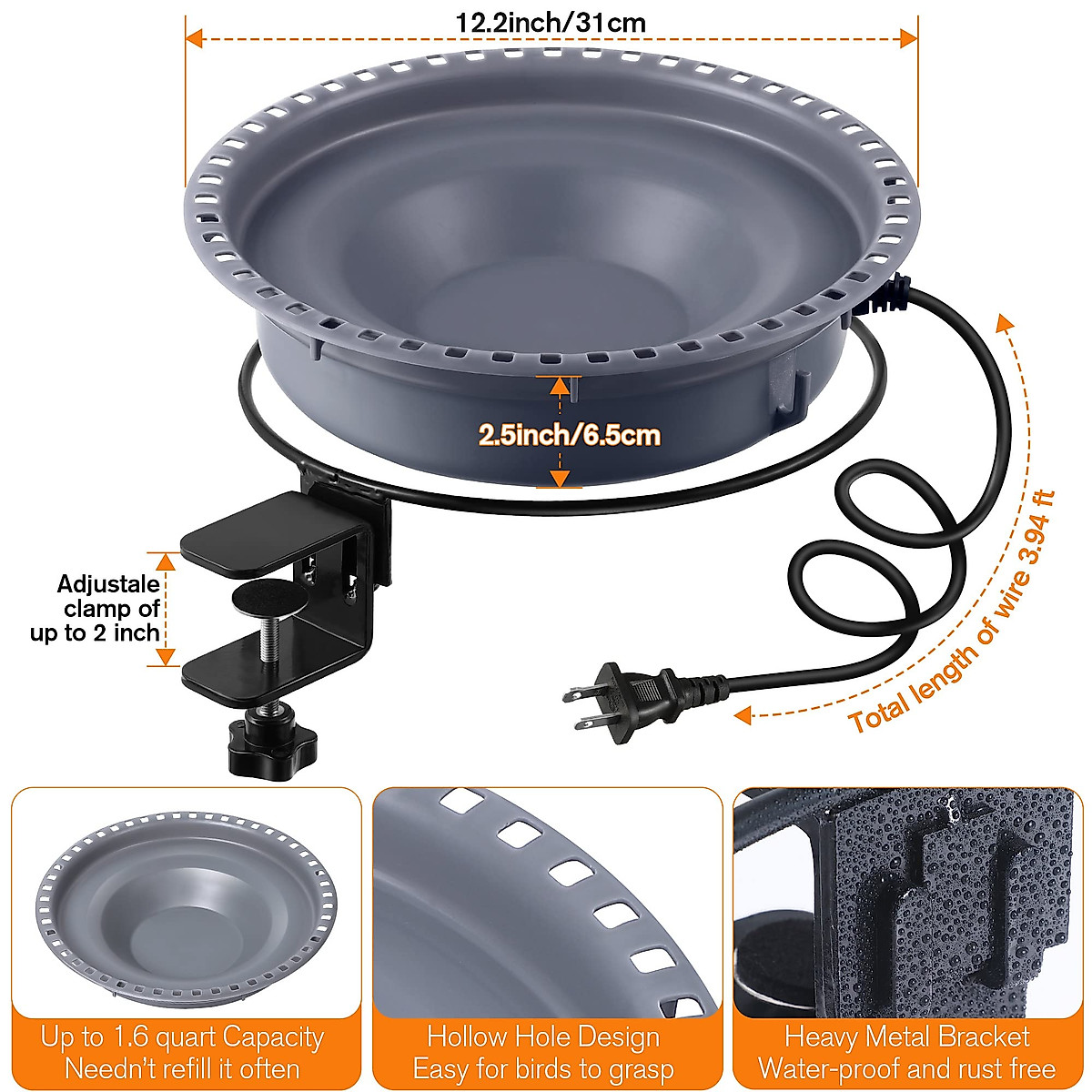 12.2inch/31cm

2.5inch/6.5cm

Adjustale clamp of up to 2 inch

Total length of wire 3.94 ft

Up to 1.6 quart Capacity
Needn't refill it often

Hollow Hole Design
Easy for birds to grasp

Heavy Metal Bracket
Water-proof and rust free