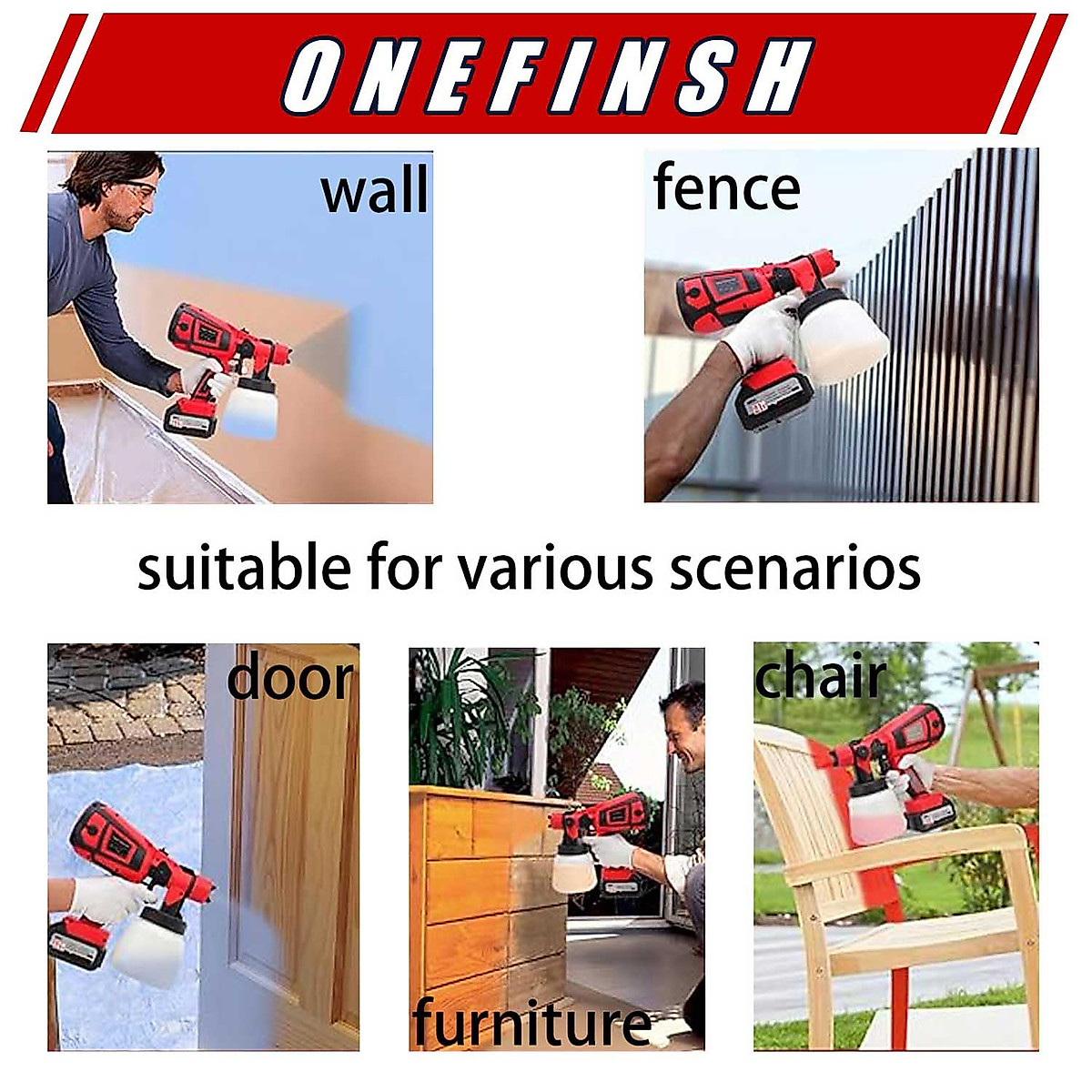 ONEFINSH

wall

fence

suitable for various scenarios

door

furniture

chair