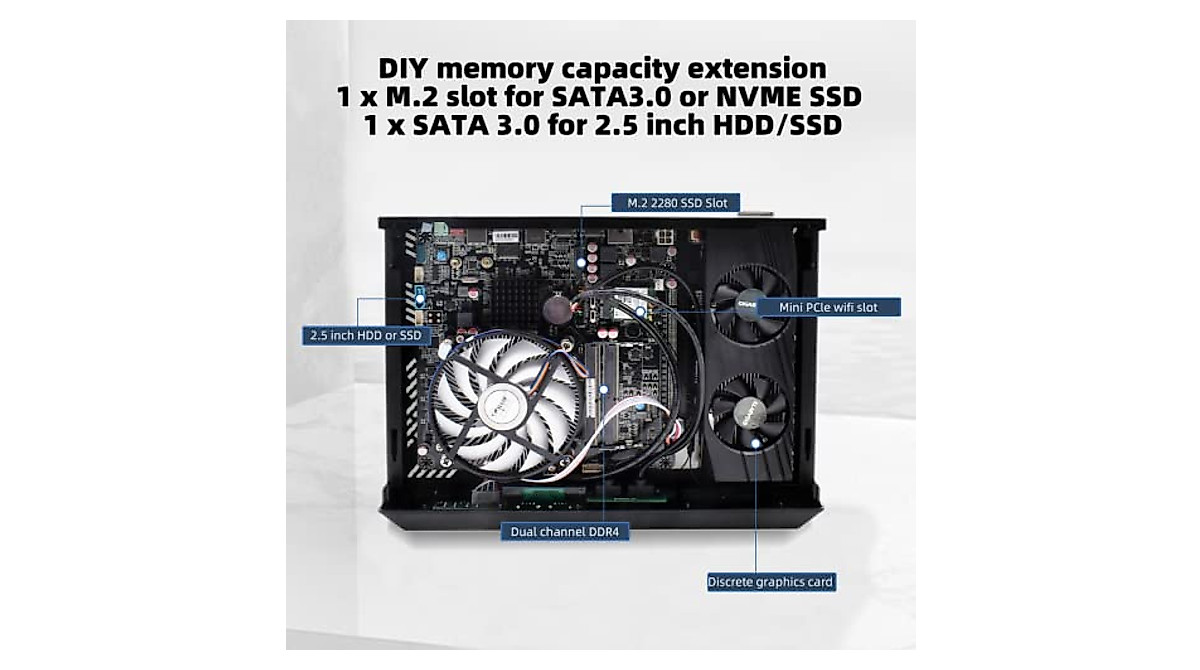 DIY memory capacity extension
1 x M.2 slot for SATA3.0 or NVME SSD
1 x SATA 3.0 for 2.5 inch HDD/SSD

M.2 2280 SSD Slot

Mini PCIe wifi slot

2.5 inch HDD or SSD

Dual channel DDR4

Discrete graphics card