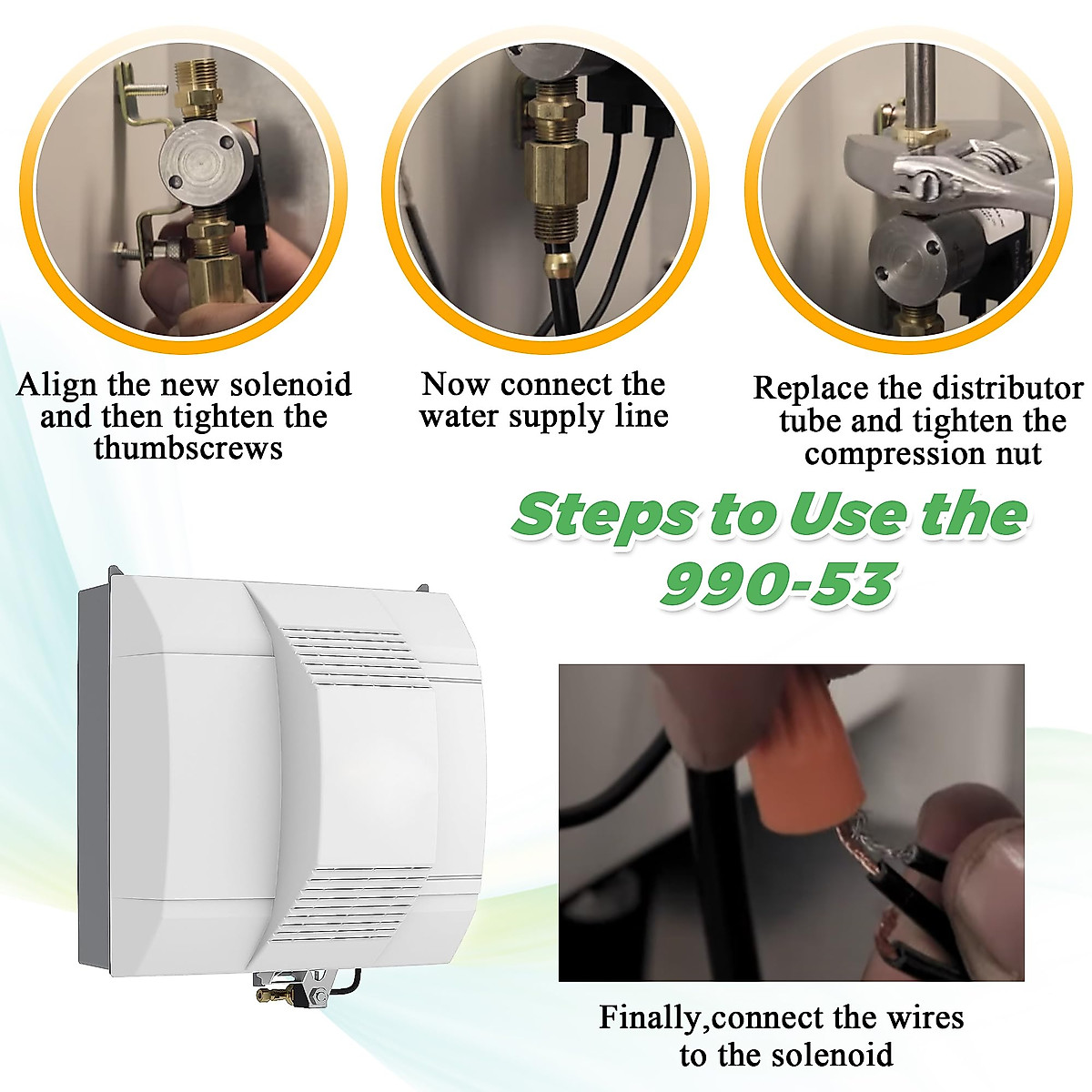 Align the new solenoid and then tighten the thumbscrews

Now connect the water supply line

Replace the distributor tube and tighten the compression nut

Steps to Use the 990-53

Finally,connect the wires to the solenoid