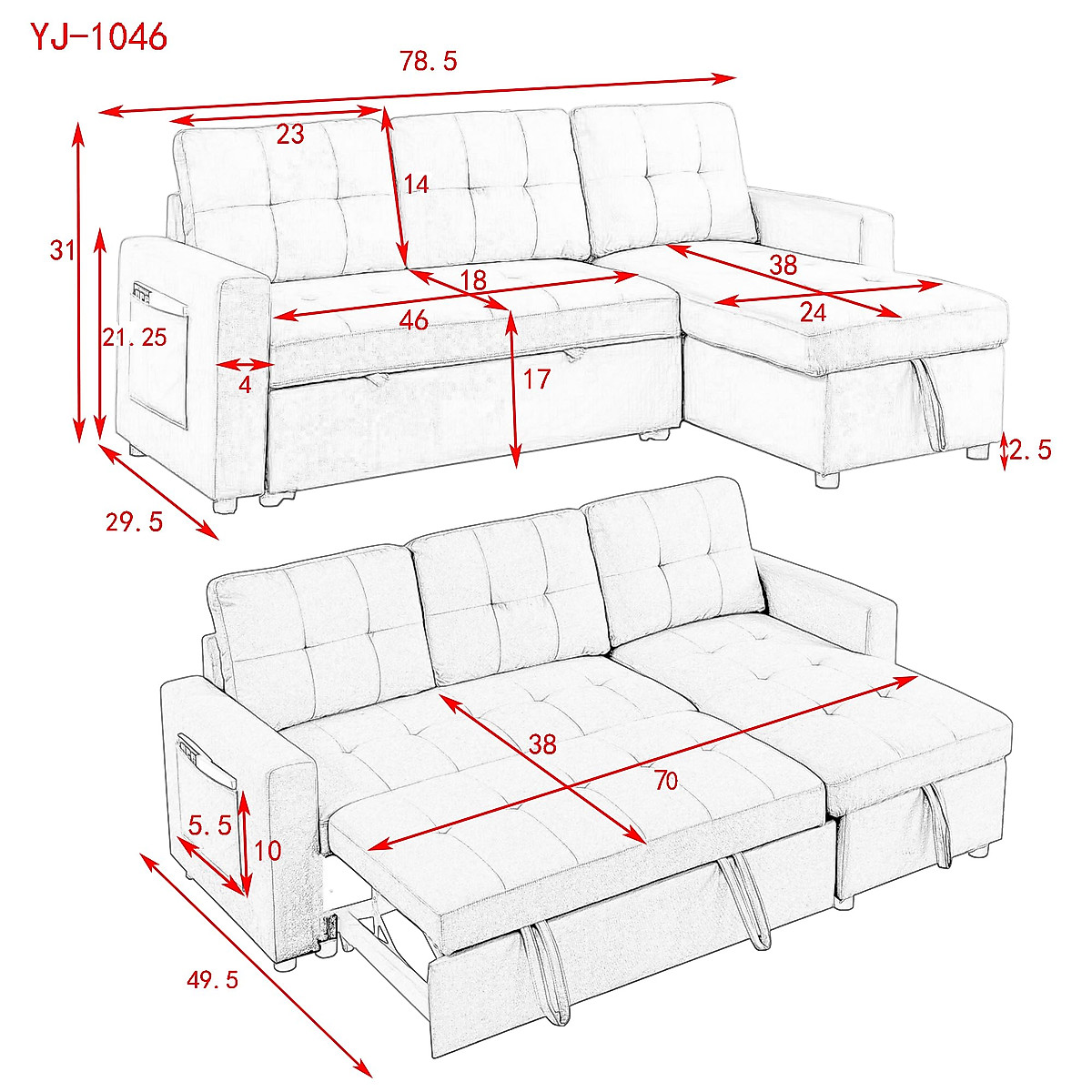 YJ-1046

78.5

23

14

31

21.25

18

46

38

24

4

17

2.5

29.5

38

70

5.5

10

49.5