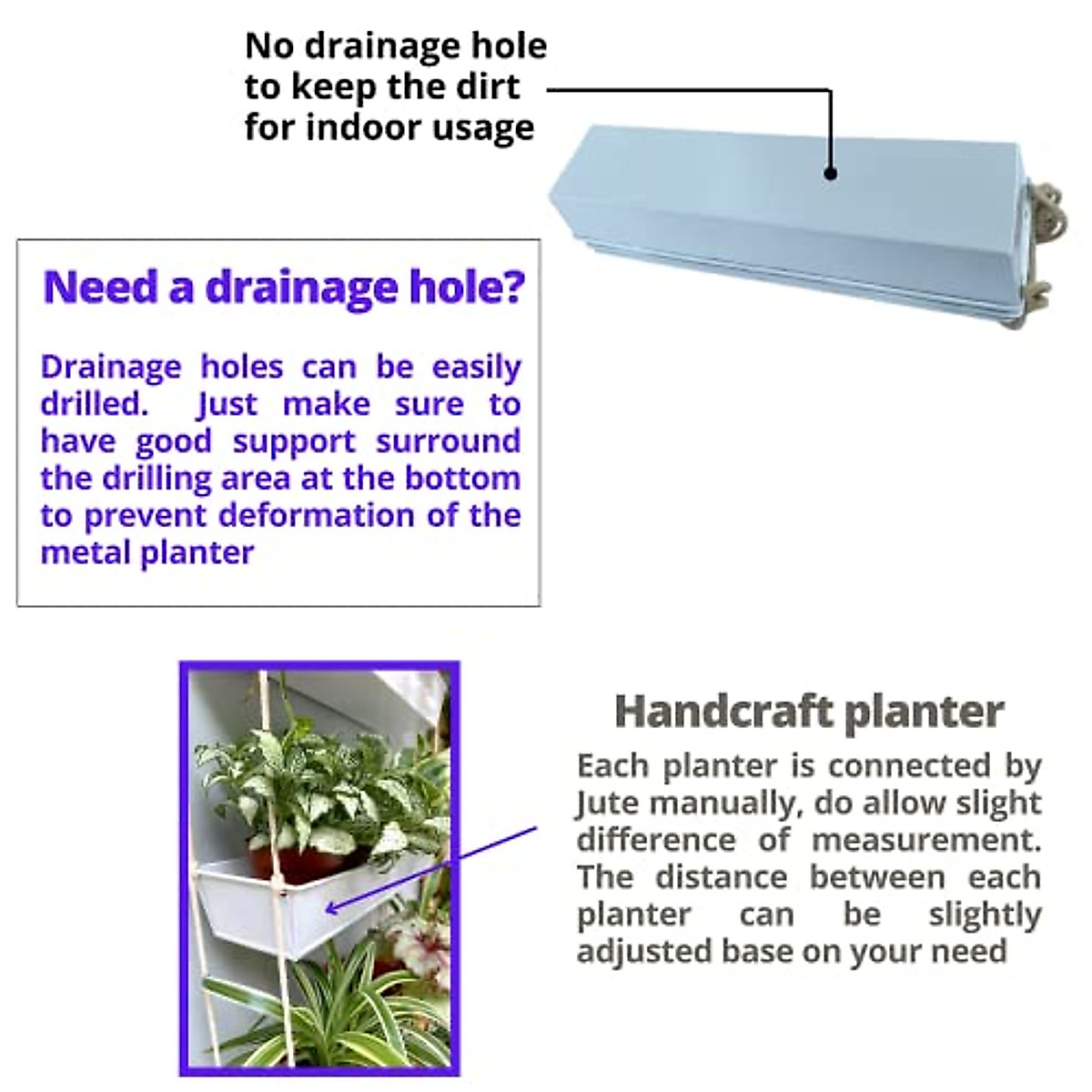 No drainage hole to keep the dirt for indoor usage

Need a drainage hole?

Drainage holes can be easily drilled. Just make sure to have good support surround the drilling area at the bottom to prevent deformation of the metal planter

Handcraft planter

Each planter is connected by Jute manually, do allow slight difference of measurement. The distance between each planter can be slightly adjusted base on your need