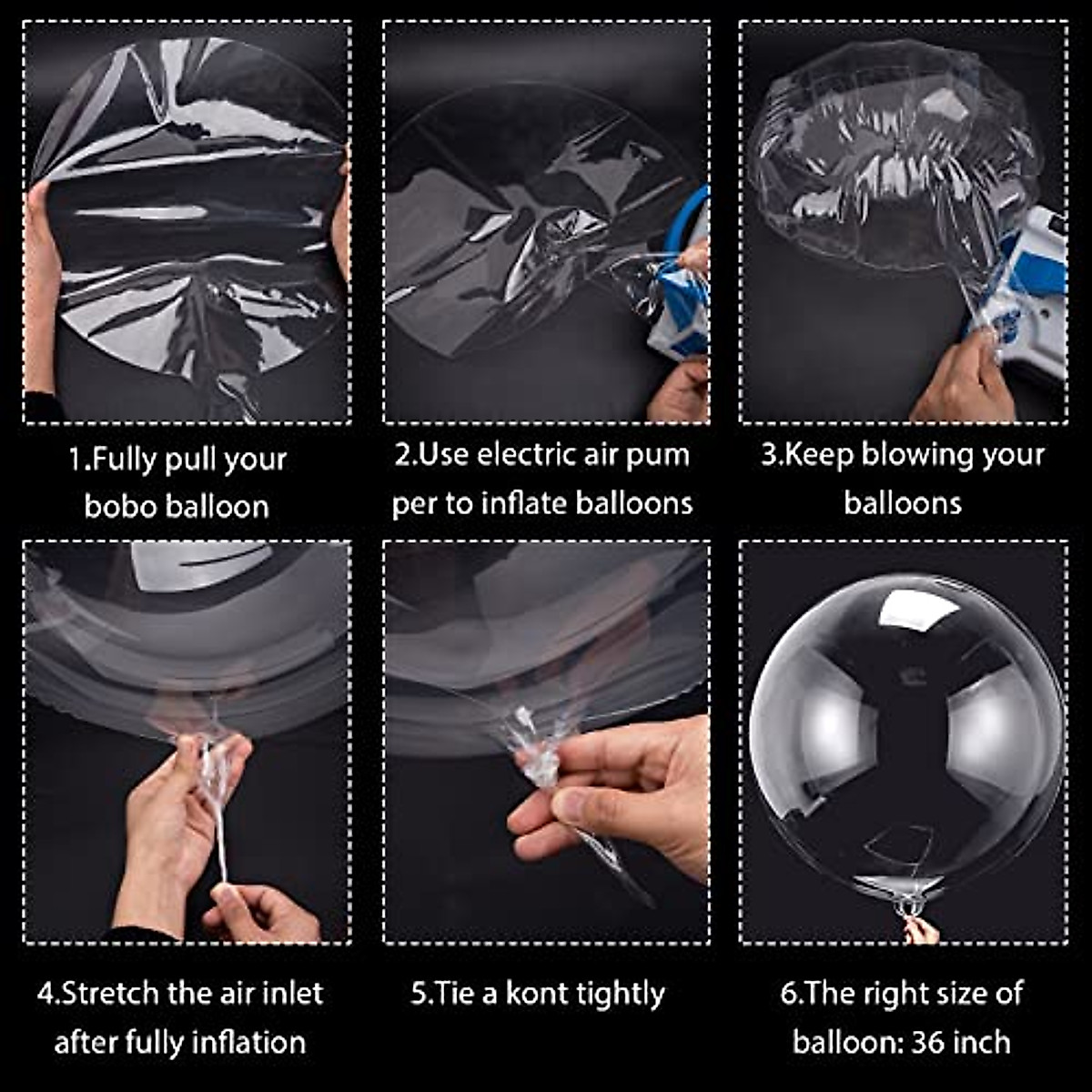 1.Fully pull your bobo balloon

2.Use electric air pum per to inflate balloons

3.Keep blowing your balloons

4.Stretch the air inlet after fully inflation

5.Tie a kont tightly

6.The right size of balloon: 36 inch