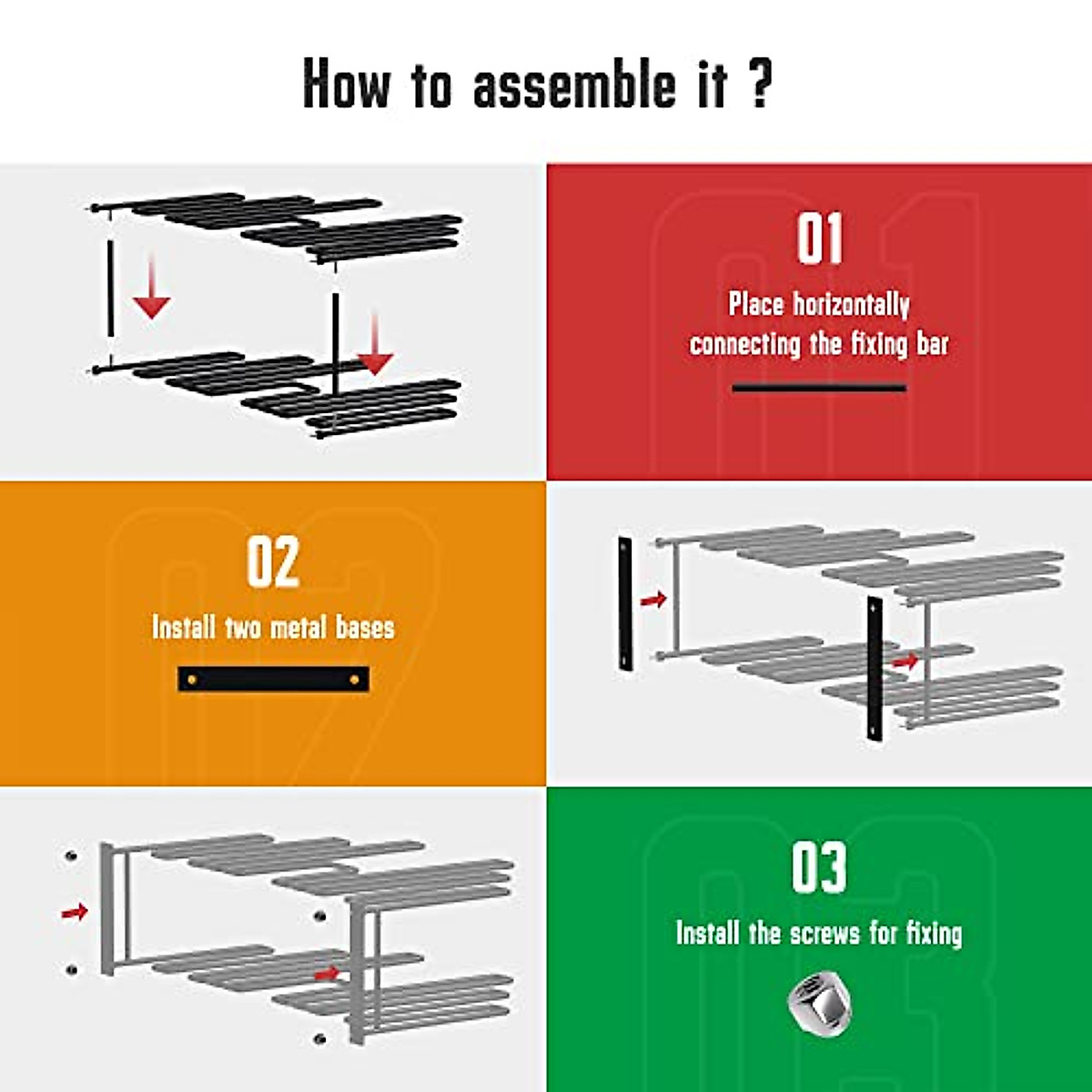 How to assemble it ?

01

Place horizontally connecting the fixing bar

02

Install two metal bases

03

Install the screws for fixing