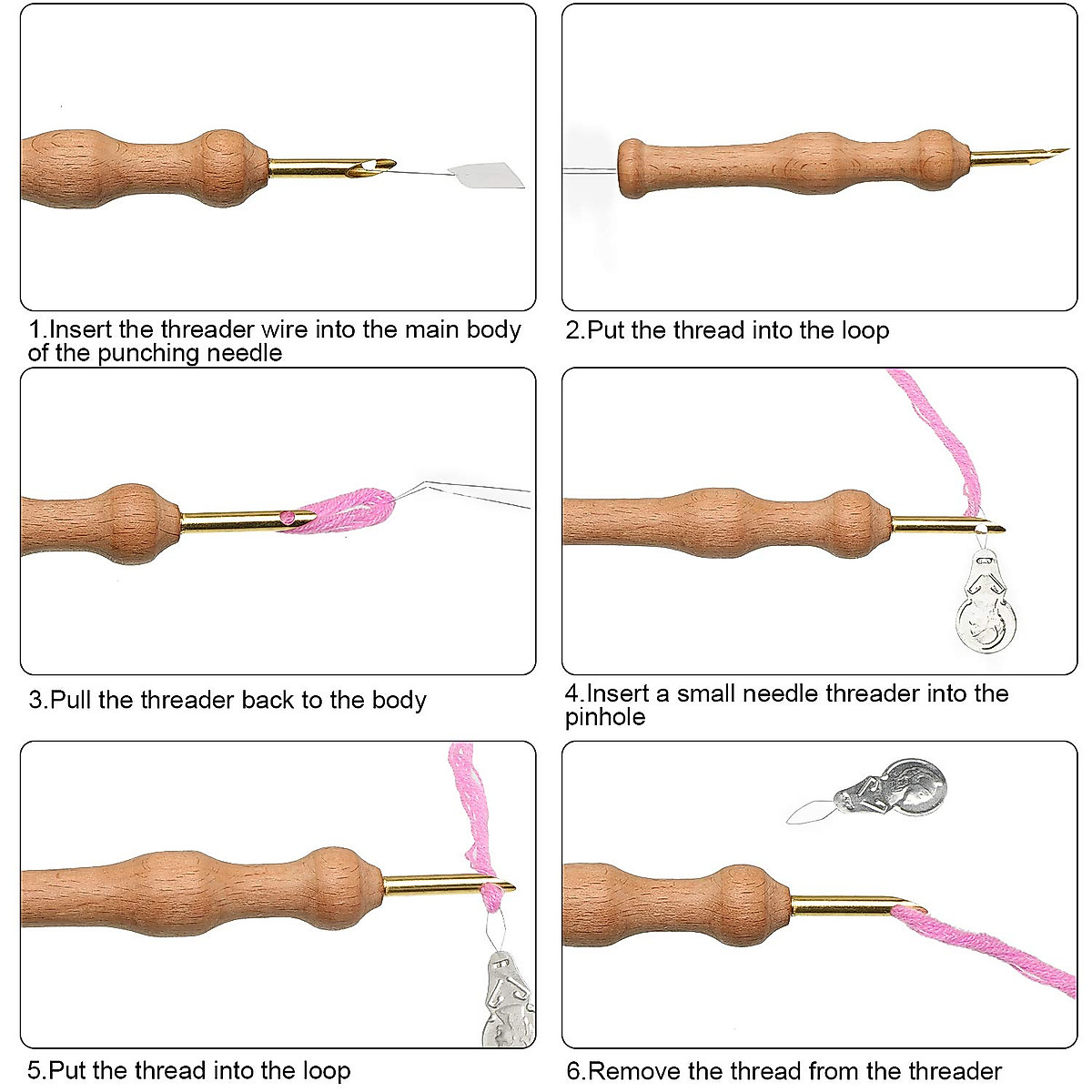 1.Insert the threader wire into the main body of the punching needle

2.Put the thread into the loop

3.Pull the threader back to the body

4.Insert a small needle threader into the pinhole

5.Put the thread into the loop

6.Remove the thread from the threader