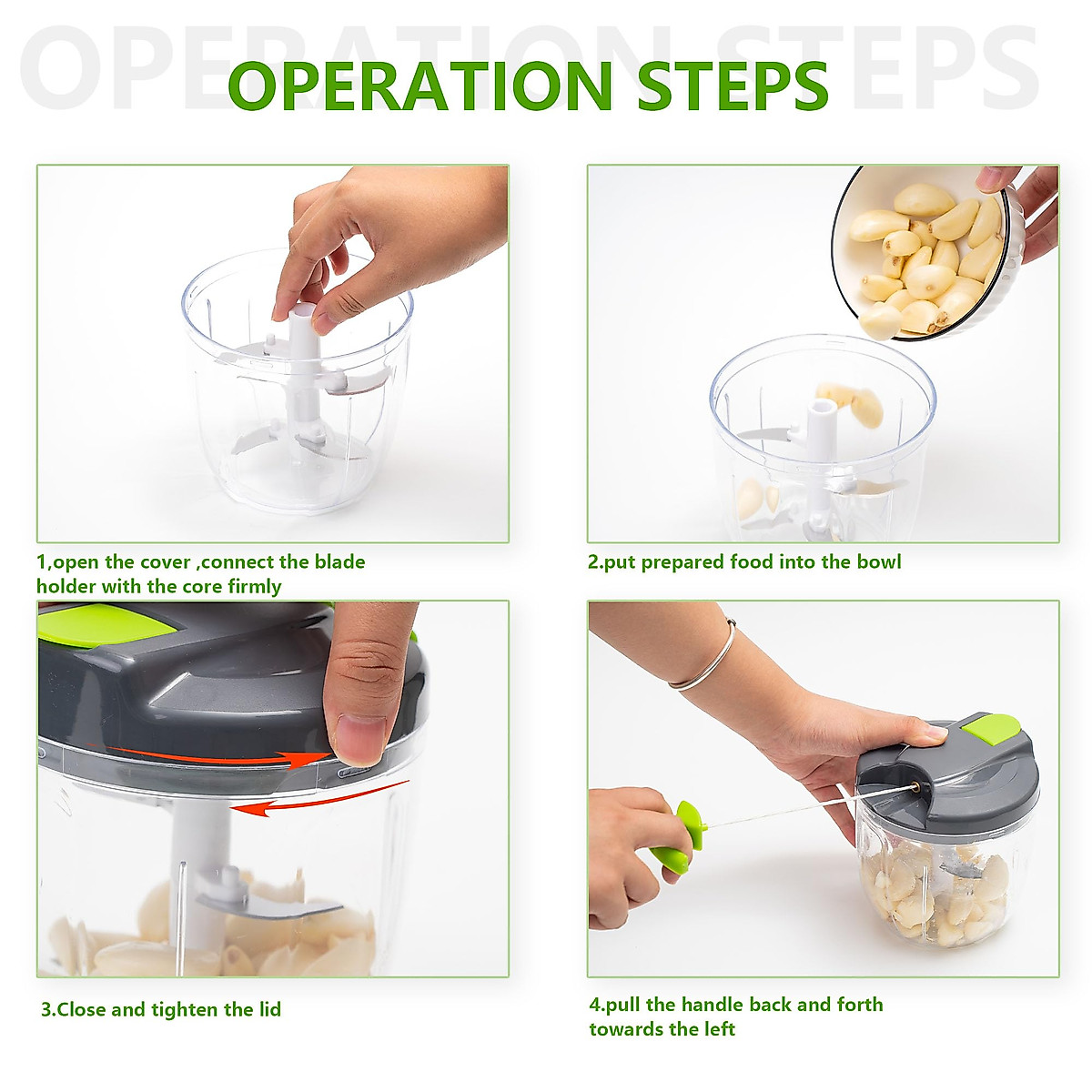 OPERATION STEPS

OPERATION STEPS

1,open the cover ,connect the blade holder with the core firmly

2.put prepared food into the bowl

3.Close and tighten the lid

4.pull the handle back and forth towards the left