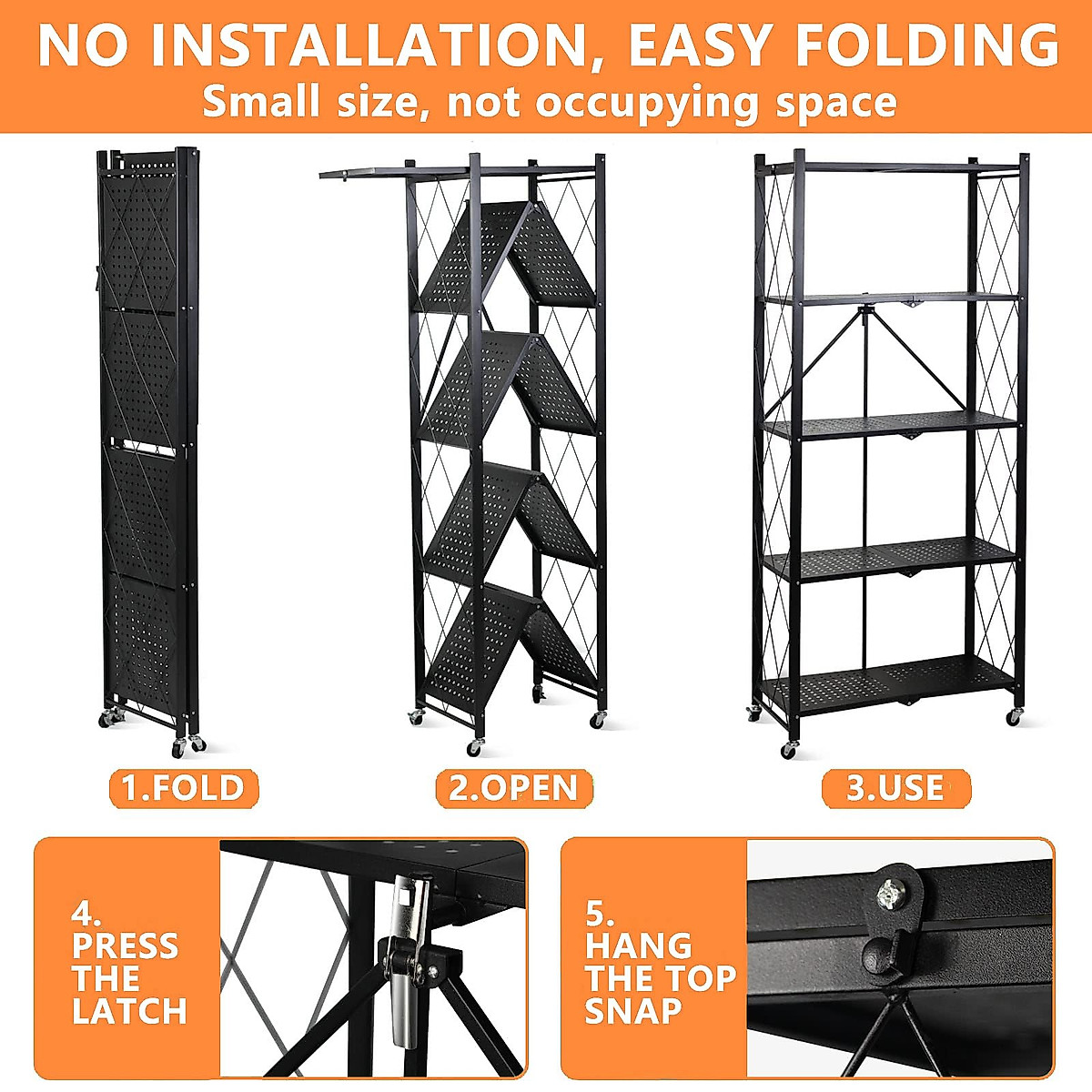 NO INSTALLATION, EASY FOLDING
Small size, not occupying space

1.FOLD

2.OPEN

3.USE

4. PRESS THE LATCH

5. HANG THE TOP SNAP