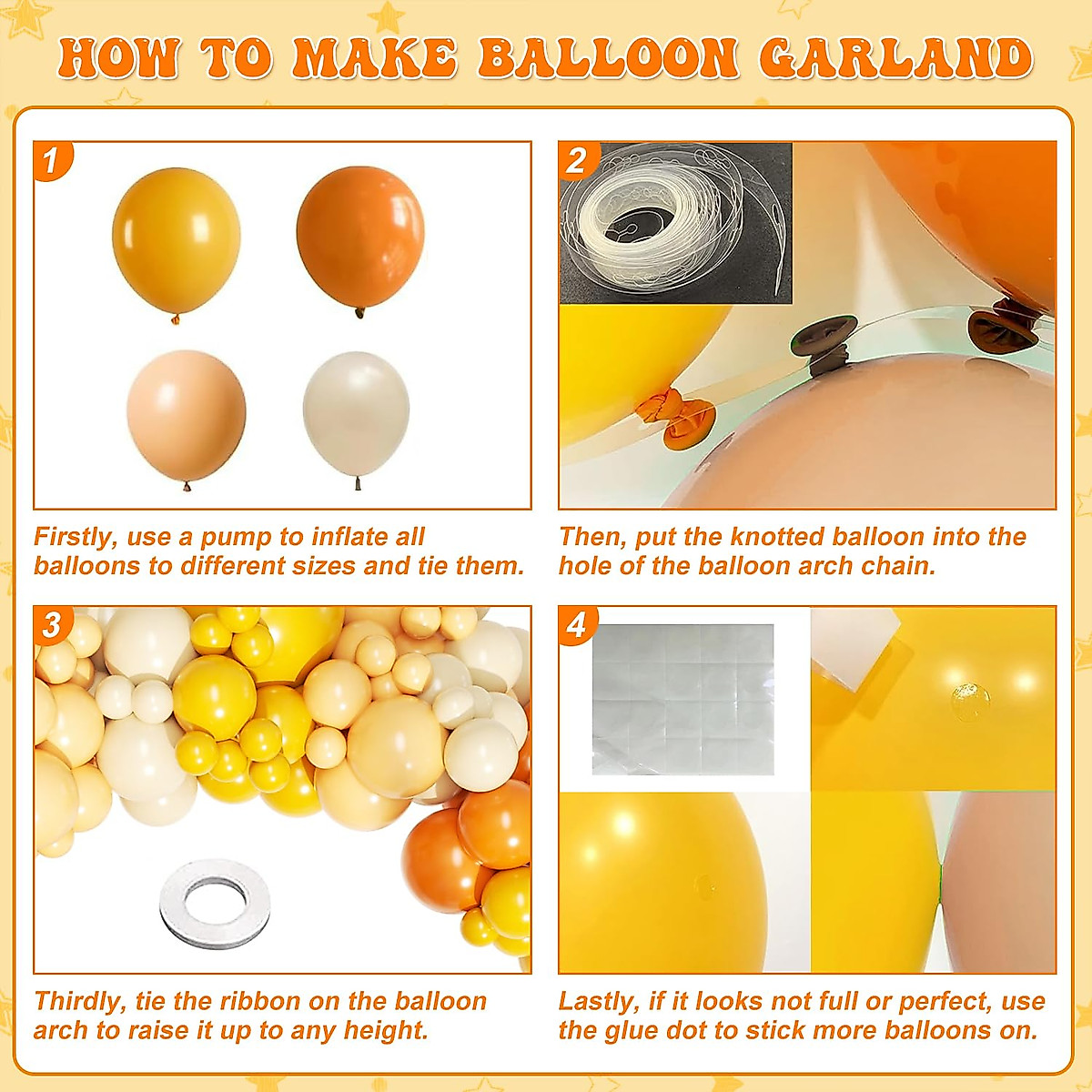 HOW TO MAKE BALLOON GARLAND

1

Firstly, use a pump to inflate all balloons to different sizes and tie them.

2

Then, put the knotted balloon into the hole of the balloon arch chain.

3

Thirdly, tie the ribbon on the balloon arch to raise it up to any height.

4

Lastly, if it looks not full or perfect, use the glue dot to stick more balloons on.