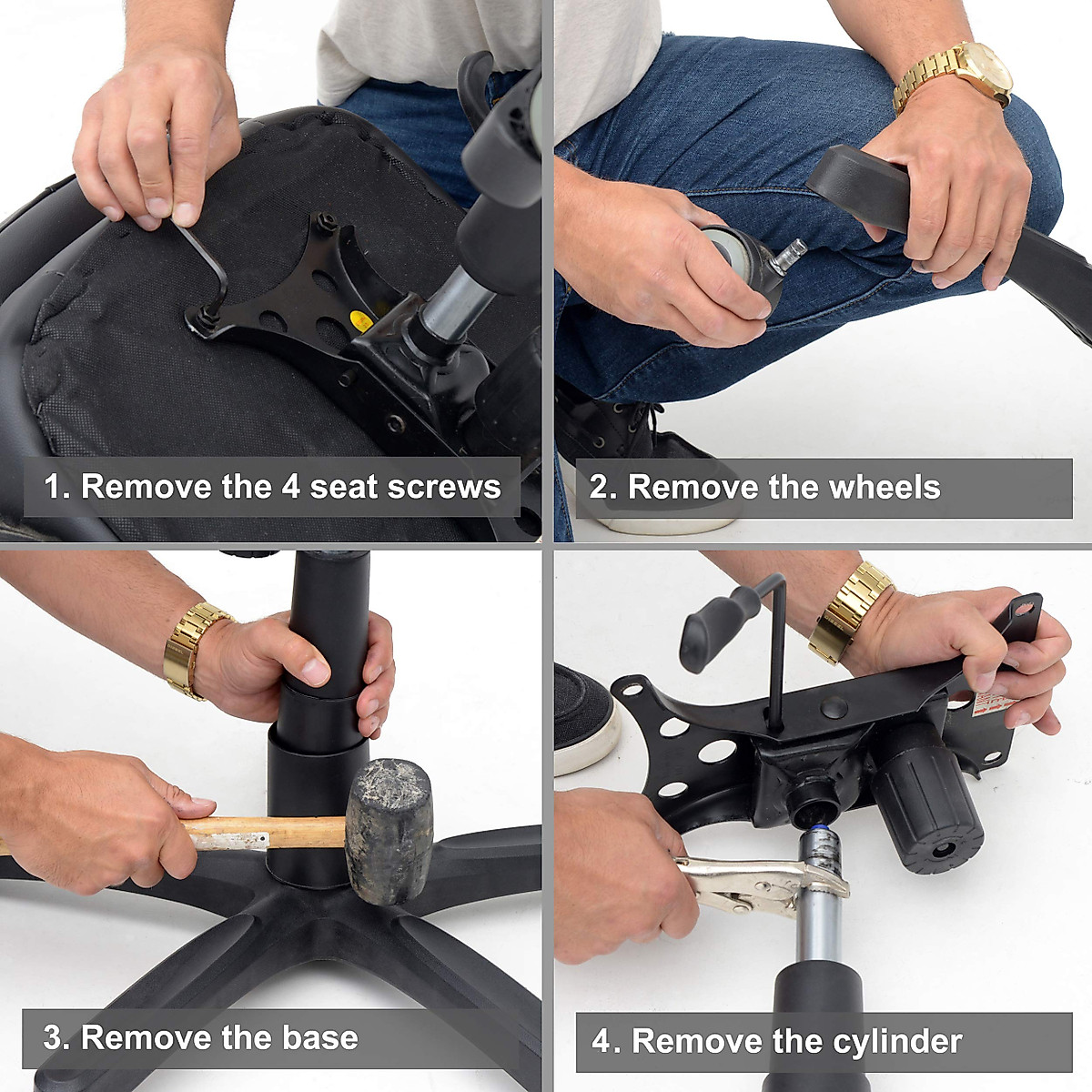 1. Remove the 4 seat screws

2. Remove the wheels

3. Remove the base

4. Remove the cylinder