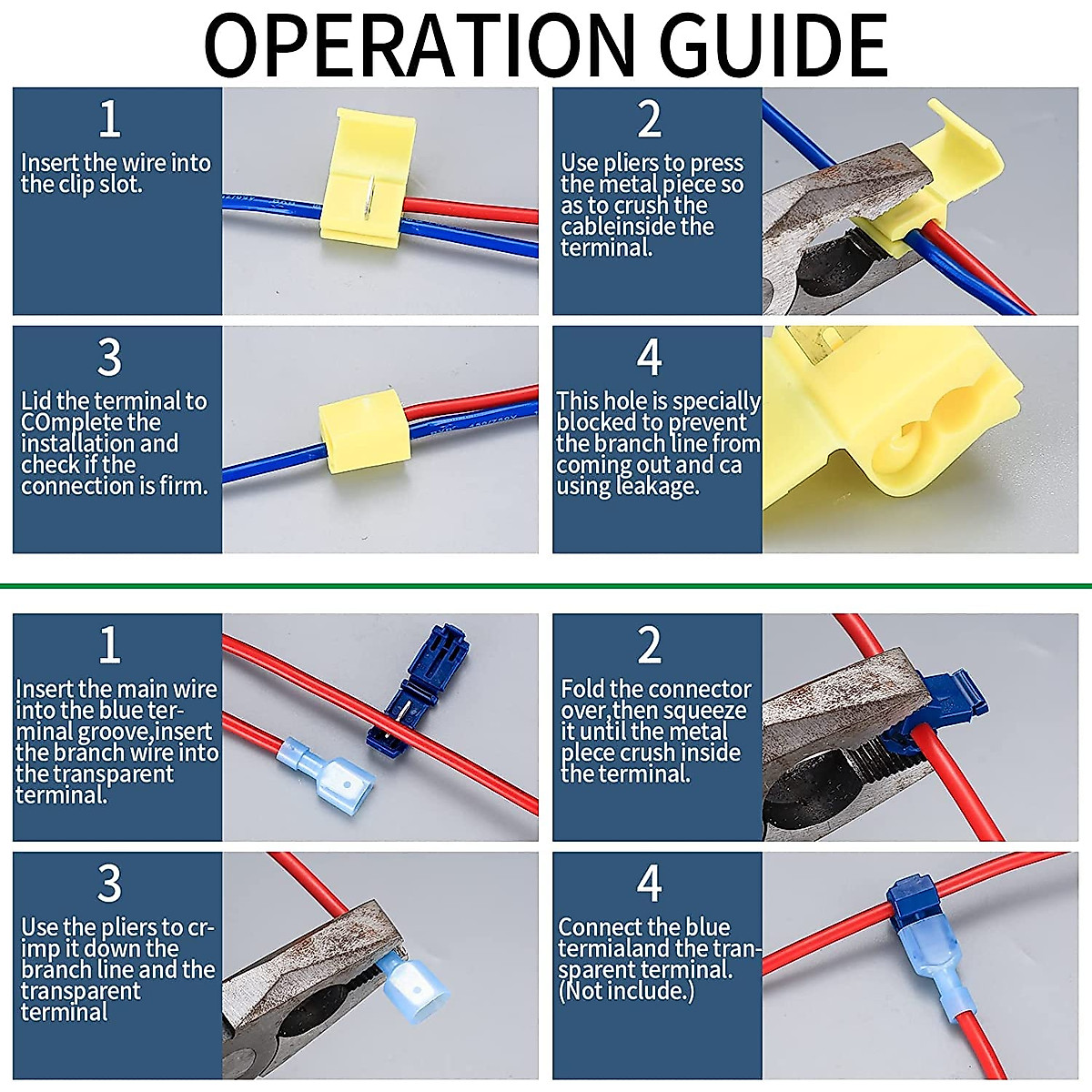 OPERATION GUIDE

1
Insert the wire into the clip slot.

2
Use pliers to press the metal piece so as to crush the cableinside the terminal.

3
Lid the terminal to COmplete the installation and check if the connection is firm.

4
This hole is specially blocked to prevent the branch line from coming out and ca using leakage.

1
Insert the main wire into the blue terminal groove,insert the branch wire into the transparent terminal.

2
Fold the connector over,then squeeze it until the metal piece crush inside the terminal.

3
Use the pliers to crimp it down the branch line and the transparent terminal

4
Connect the blue termialand the transparent terminal. (Not include.)