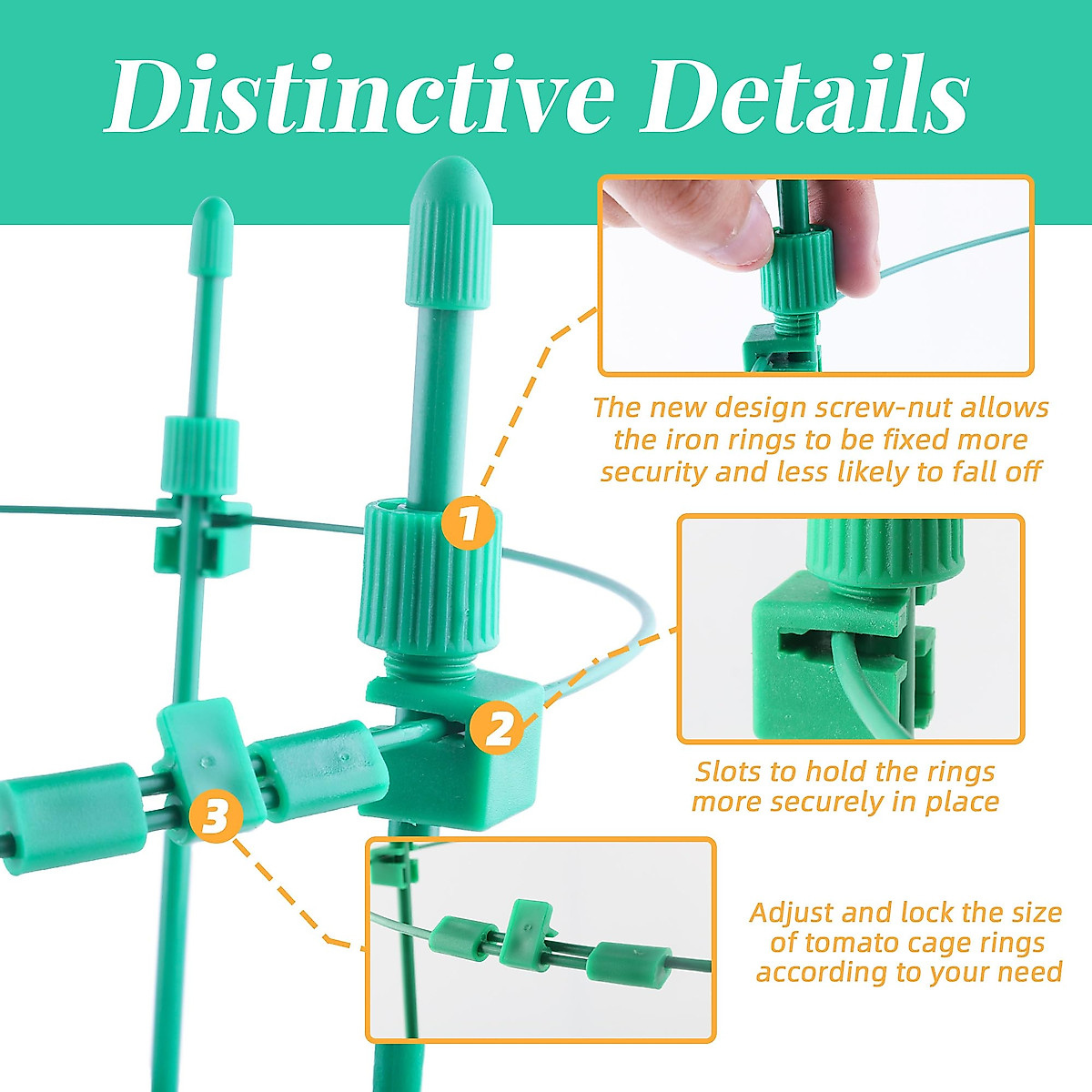 Distinctive Details

1

The new design screw-nut allows the iron rings to be fixed more security and less likely to fall off

2

Slots to hold the rings more securely in place

3

Adjust and lock the size of tomato cage rings according to your need