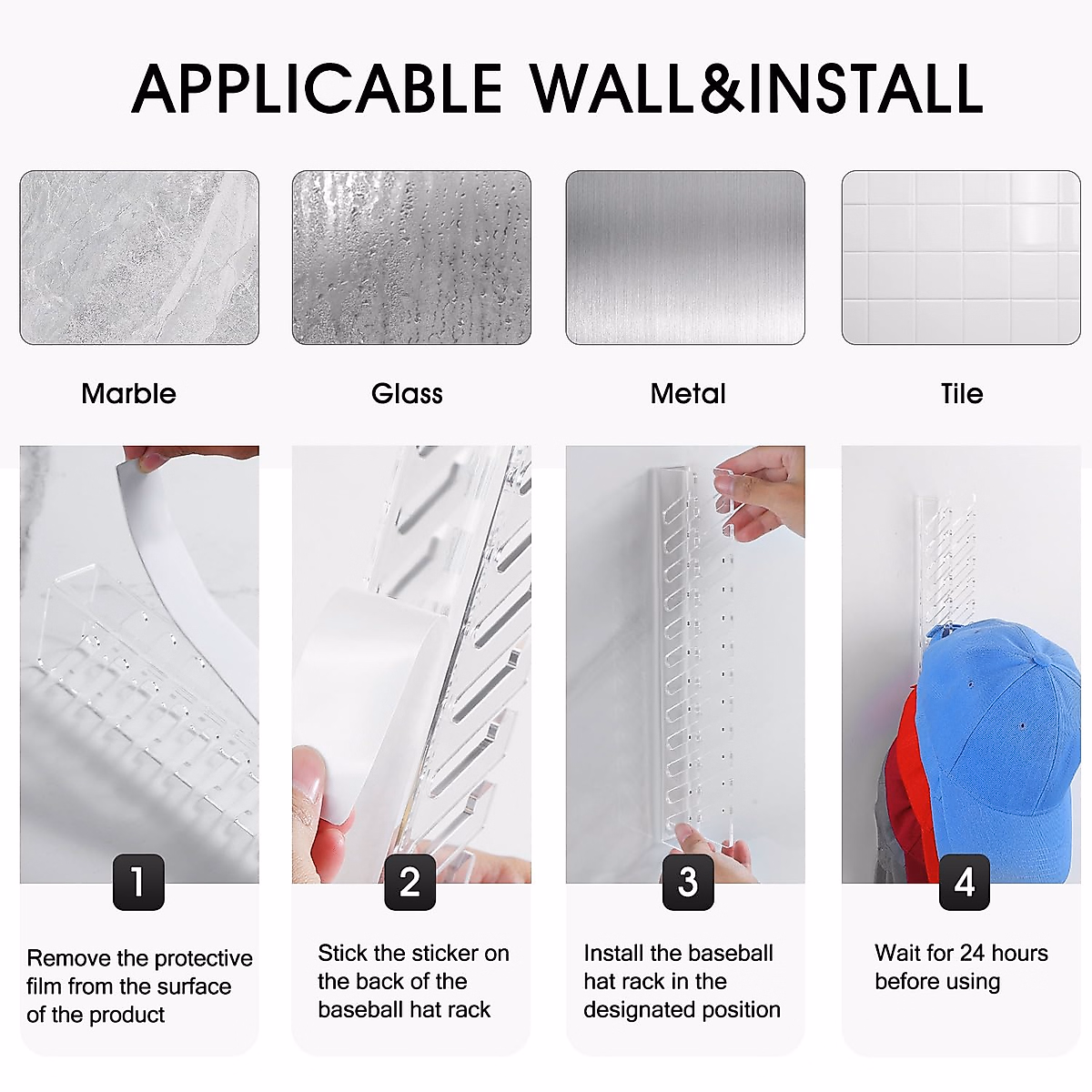 APPLICABLE WALL&INSTALL

Marble

Glass

Metal

Tile

1

Remove the protective film from the surface of the product

2

Stick the sticker on the back of the baseball hat rack

3

Install the baseball hat rack in the designated position

4

Wait for 24 hours before using