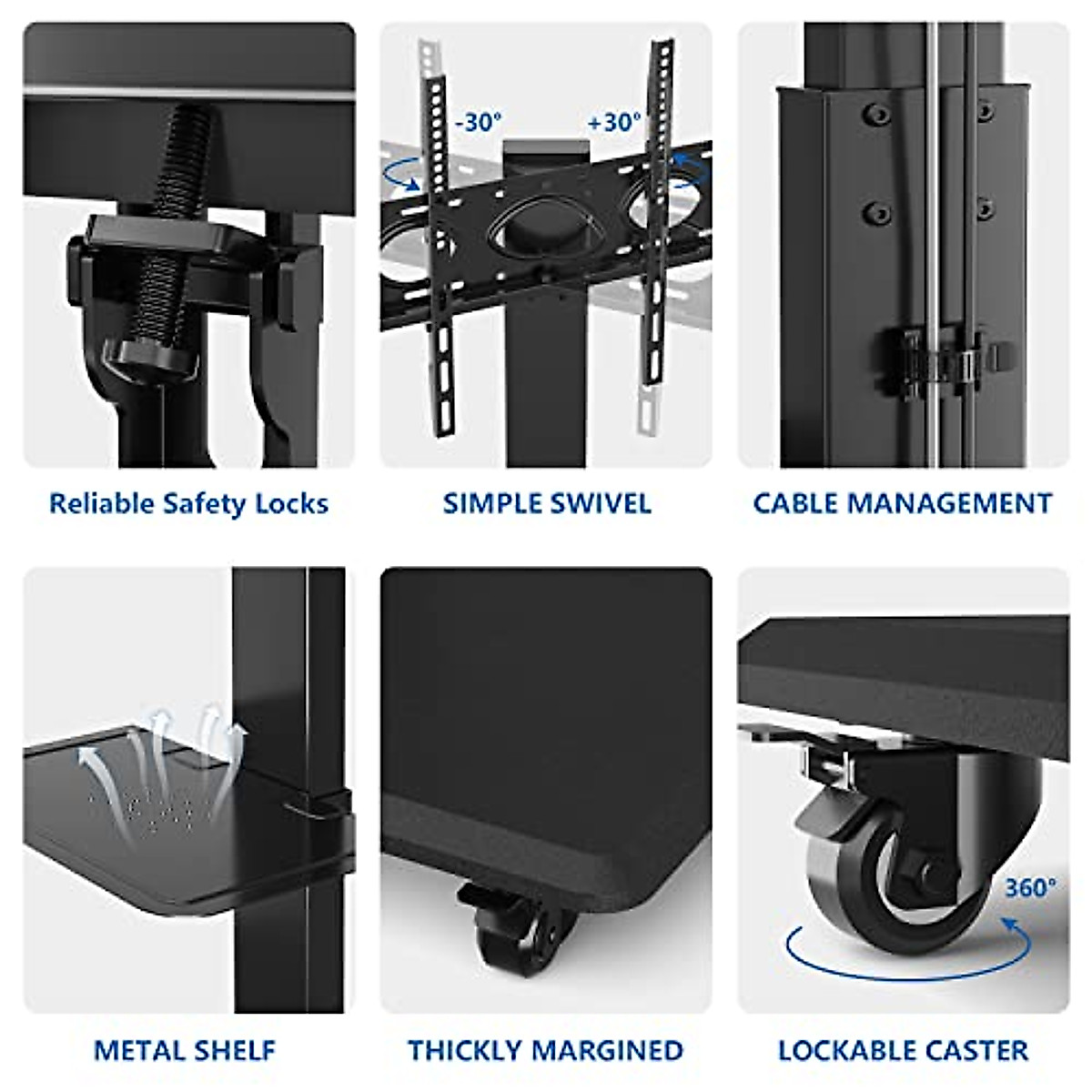 Reliable Safety Locks

-30°

+30°

SIMPLE SWIVEL

CABLE MANAGEMENT

METAL SHELF

THICKLY MARGINED

360°

LOCKABLE CASTER