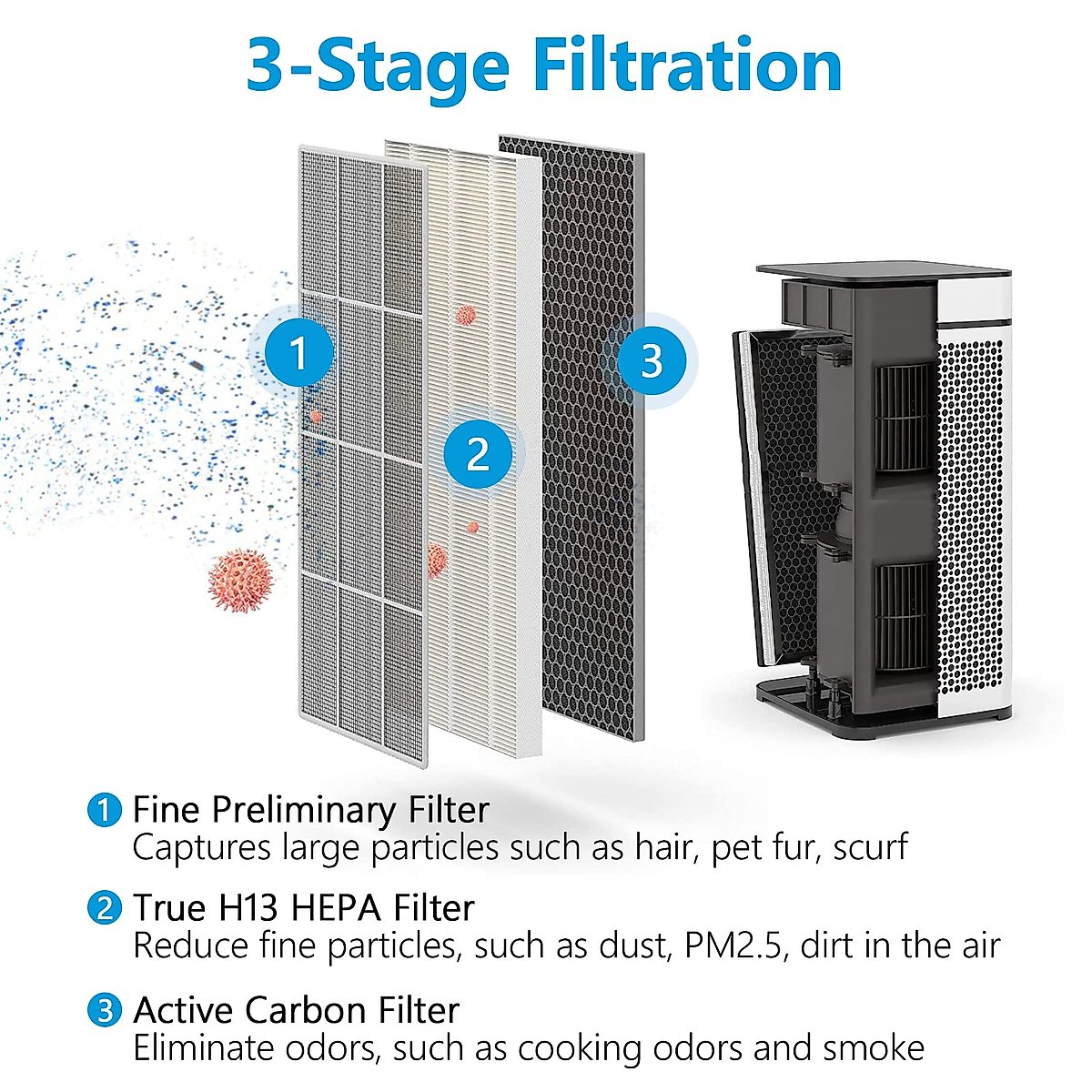 3-Stage Filtration

1

2

3

1 Fine Preliminary Filter
Captures large particles such as hair, pet fur, scurf

2 True H13 HEPA Filter
Reduce fine particles, such as dust, PM2.5, dirt in the air

3 Active Carbon Filter
Eliminate odors, such as cooking odors and smoke