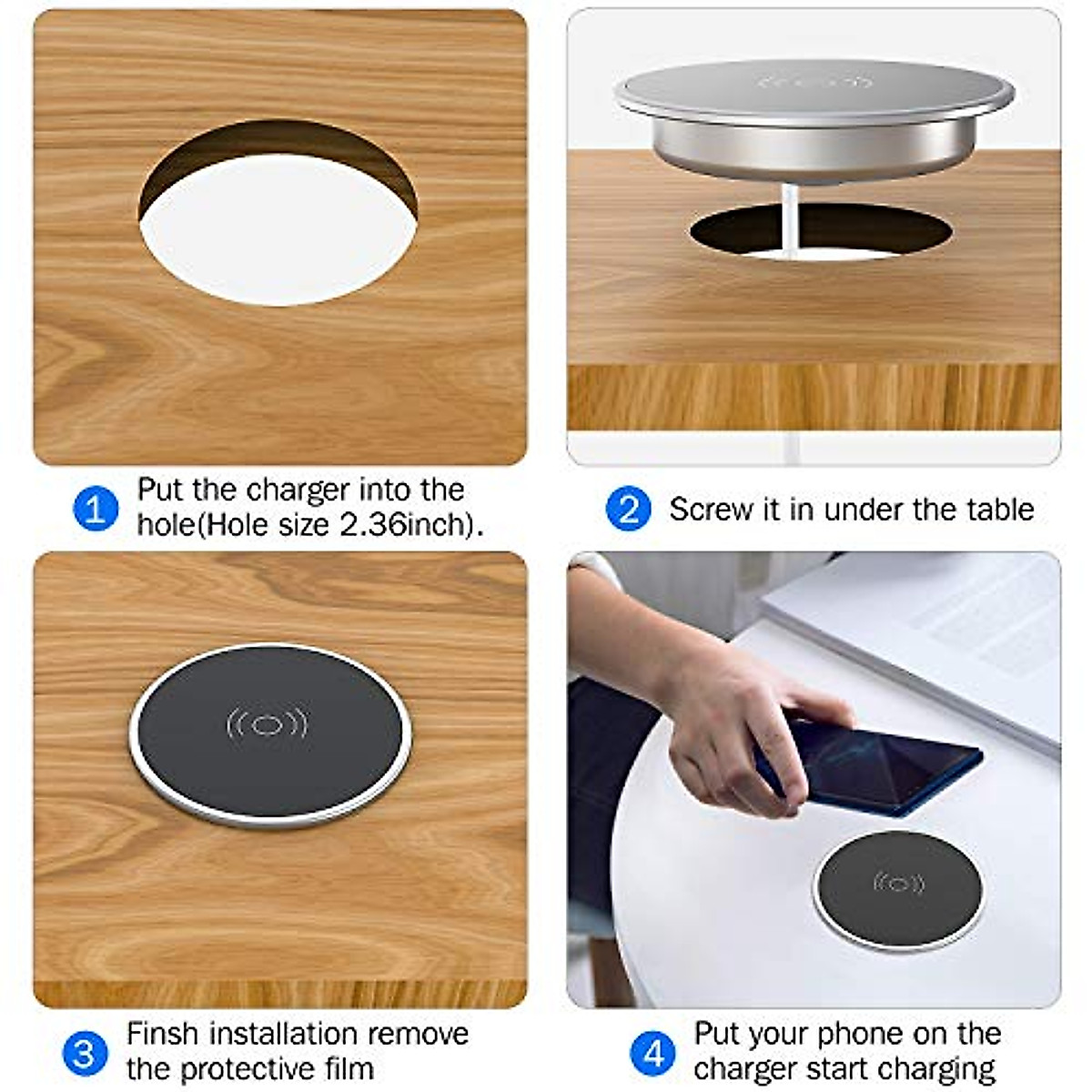 1 Put the charger into the hole(Hole size 2.36inch).

2 Screw it in under the table

3 Finsh installation remove the protective film

4 Put your phone on the charger start charging