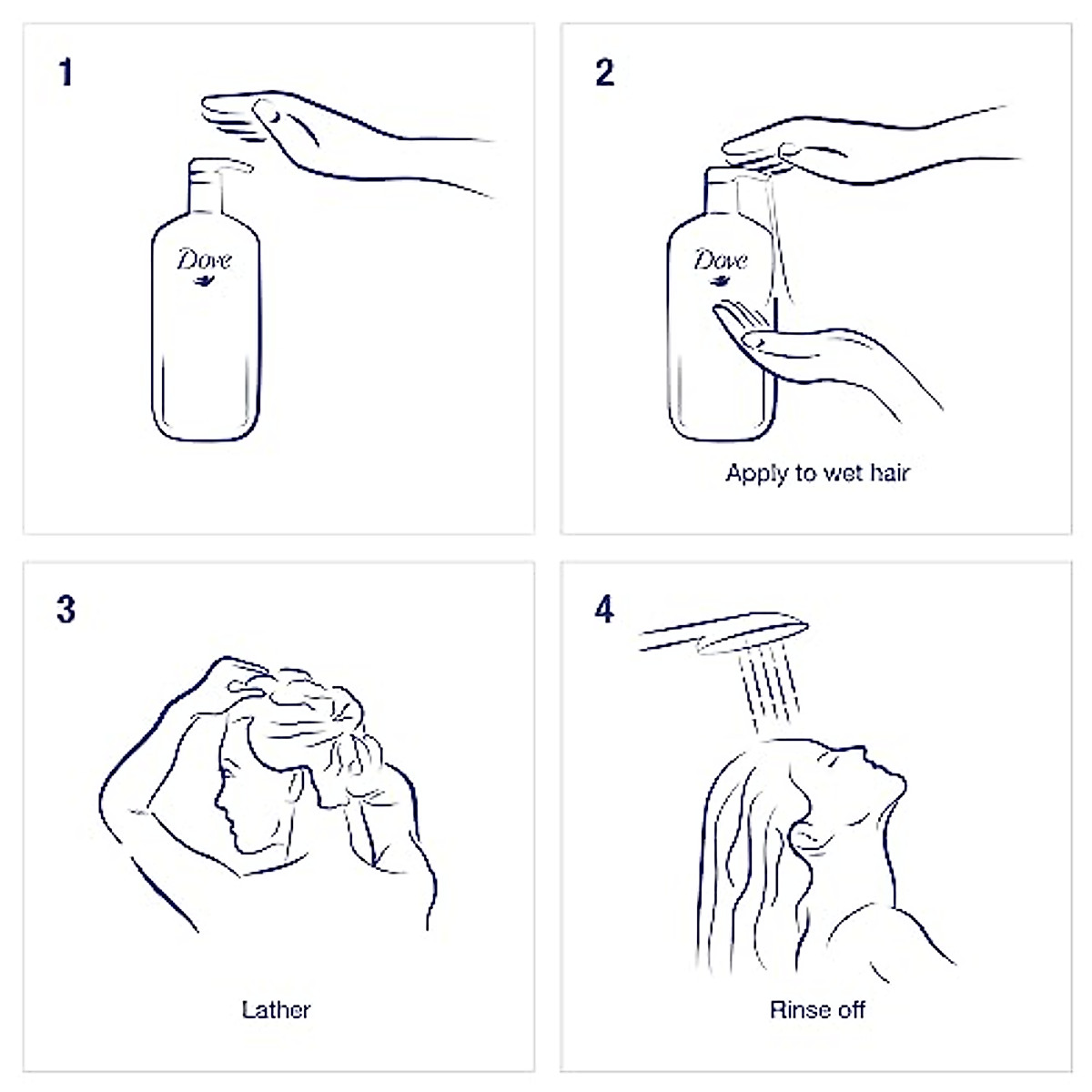 1

Dove

2

Dove

Apply to wet hair

3

Lather

4

Rinse off