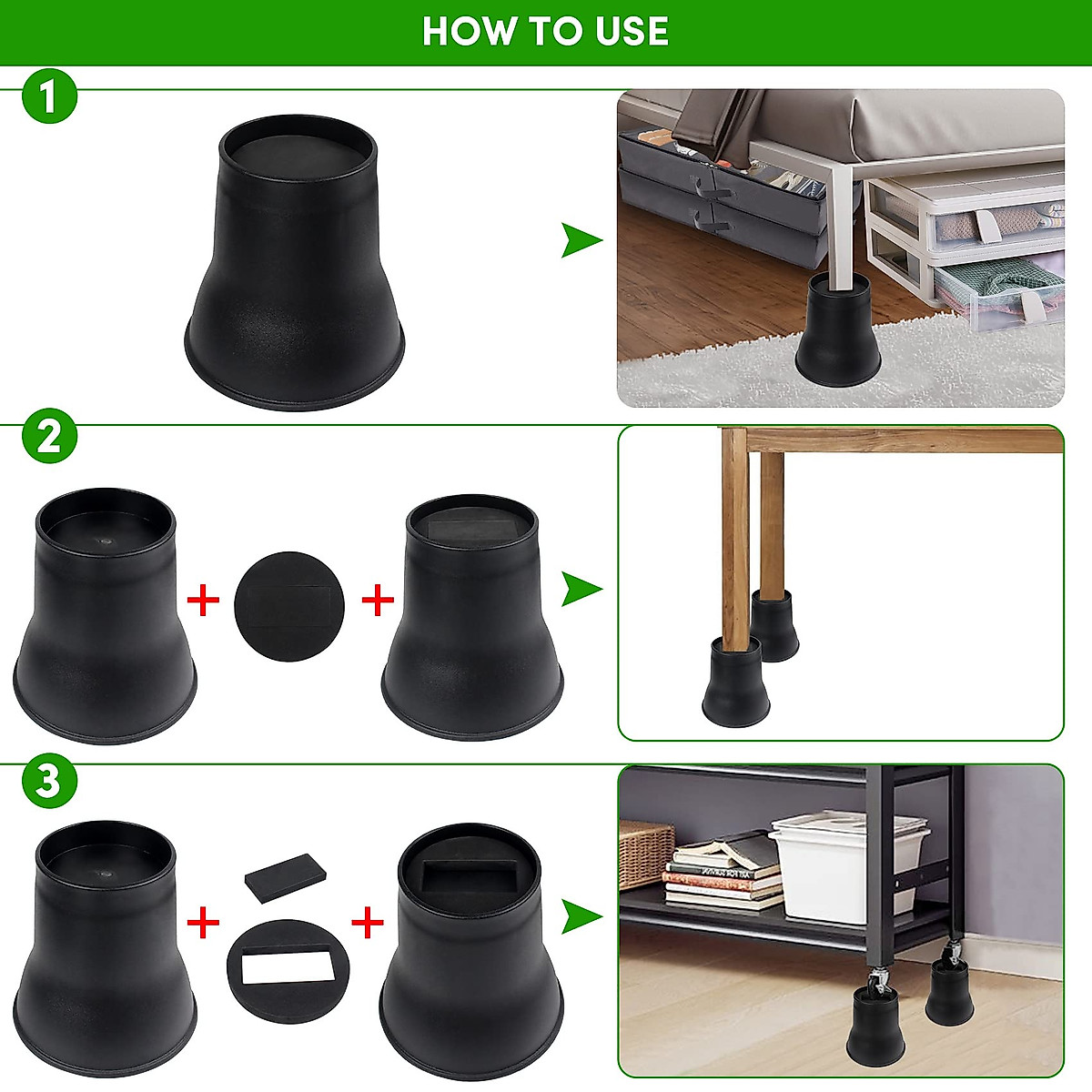 HOW TO USE

1

2

+ +

3

+ +