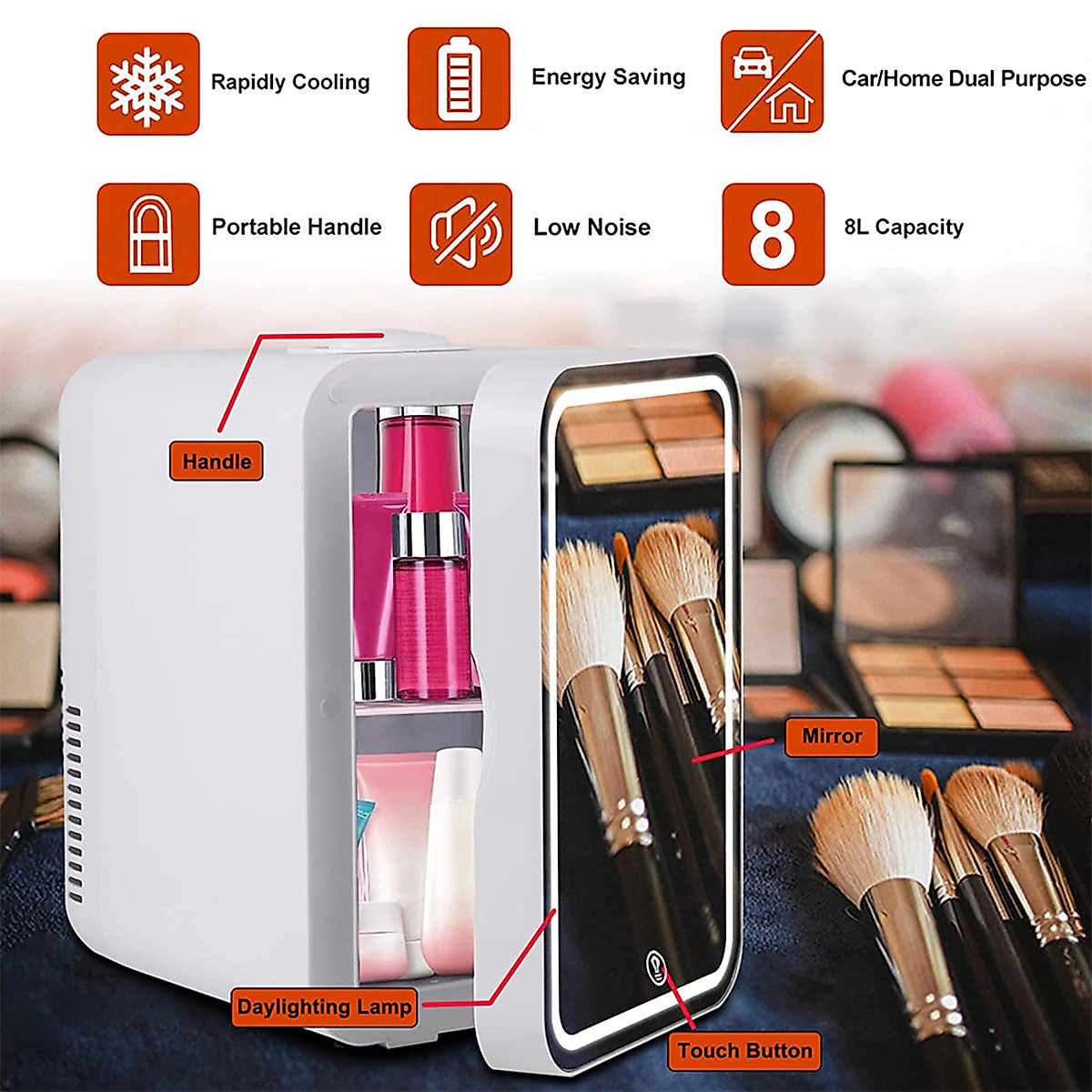 Rapidly Cooling

Energy Saving

Car/Home Dual Purpose

Portable Handle

Low Noise

8

8L Capacity

Handle

Mirror

Daylighting Lamp

Touch Button