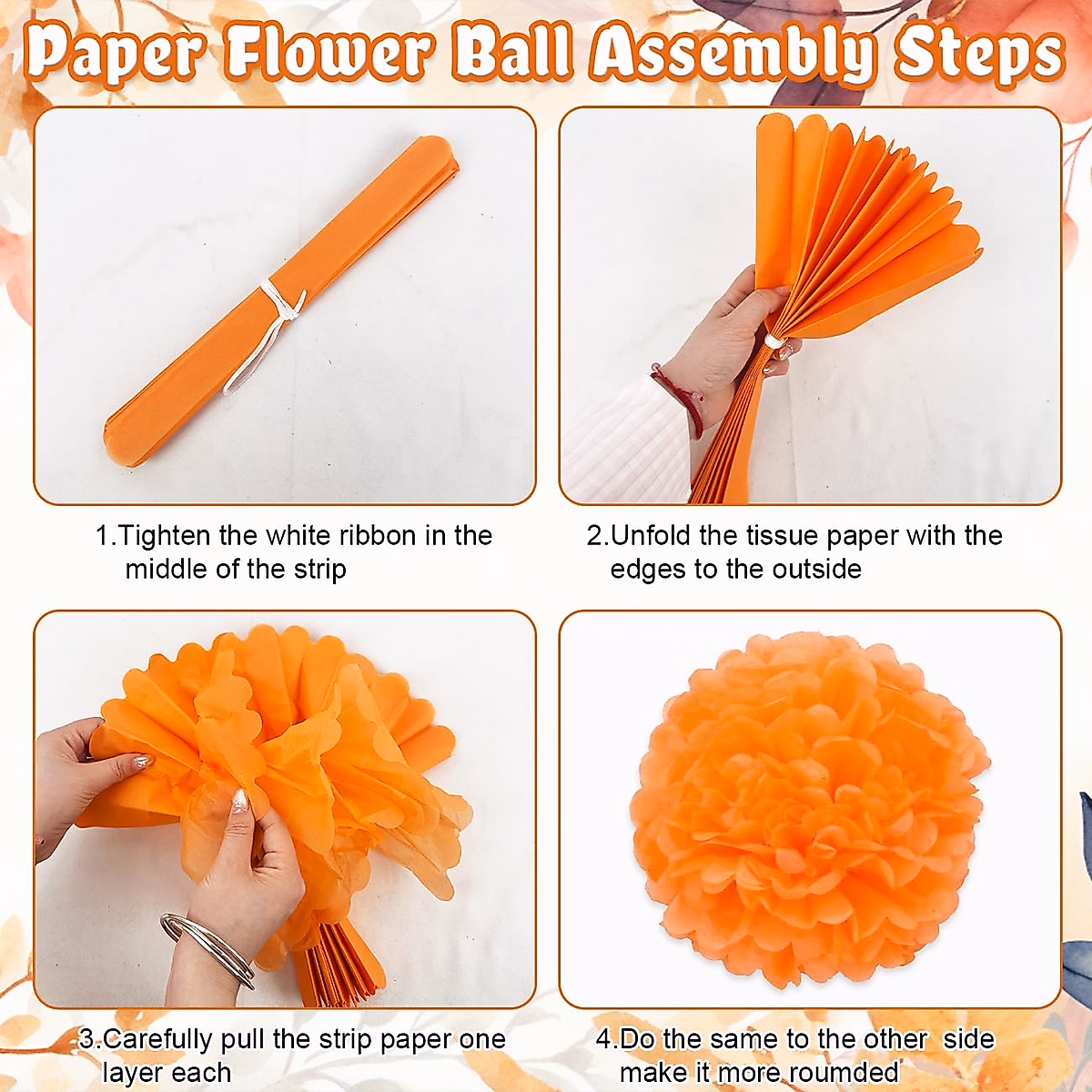 Paper Flower Ball Assembly Steps

1.Tighten the white ribbon in the middle of the strip

2.Unfold the tissue paper with the edges to the outside

3.Carefully pull the strip paper one layer each

4.Do the same to the other side make it more roumded