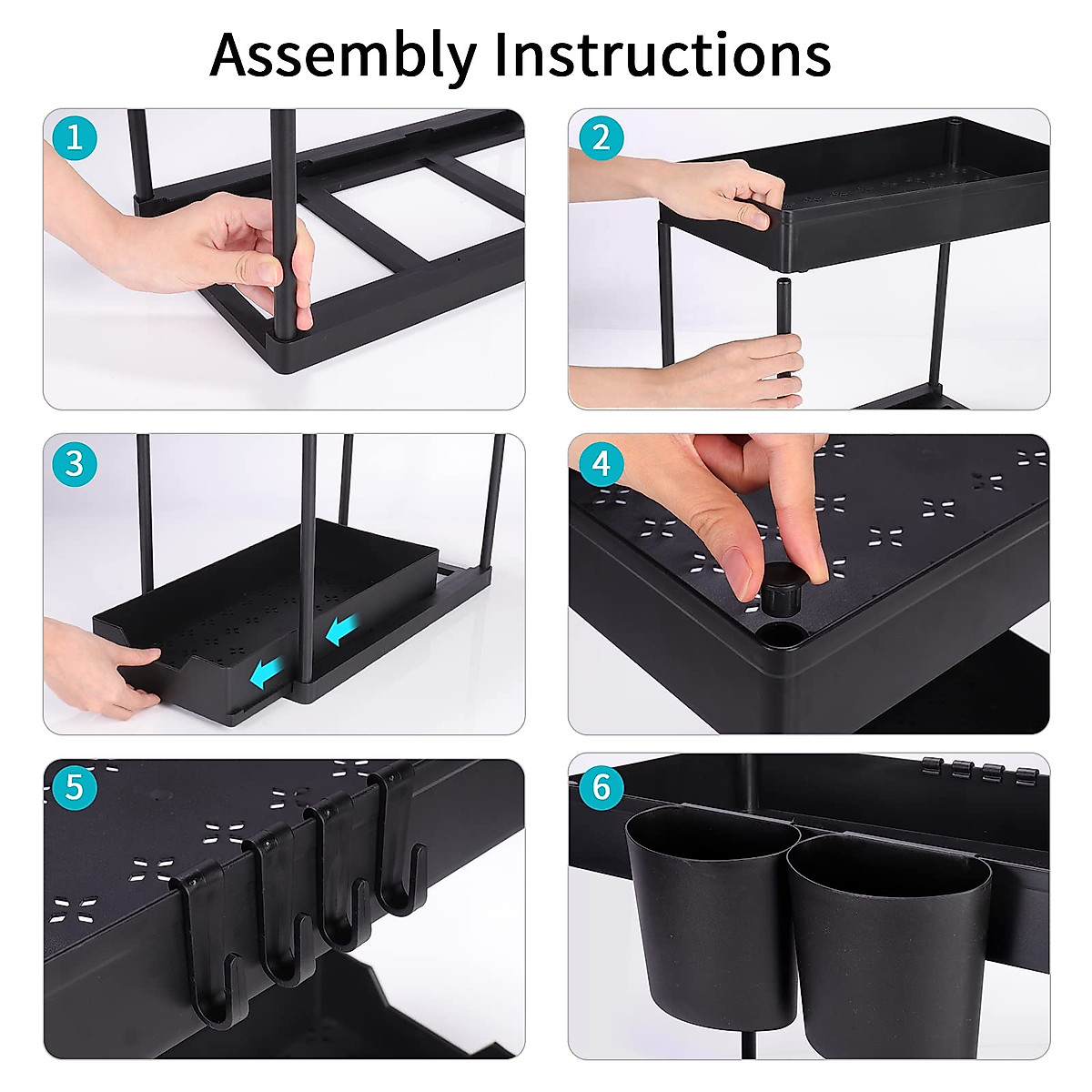 Assembly Instructions

1

2

3

4

5

6