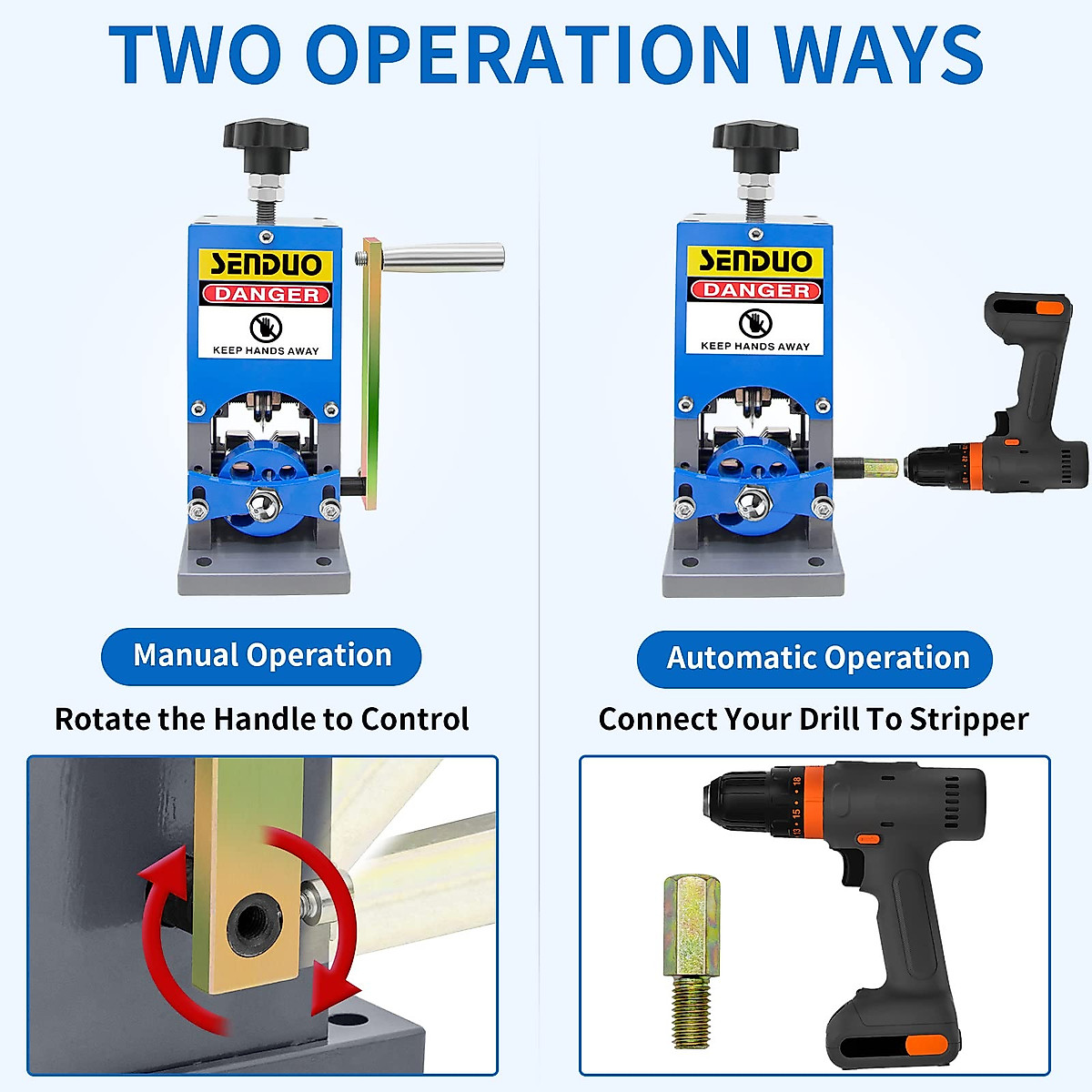 TWO OPERATION WAYS

SENDUO
DANGER
KEEP HANDS AWAY

SENDUO
DANGER
KEEP HANDS AWAY

Manual Operation

Rotate the Handle to Control

Automatic Operation

Connect Your Drill To Stripper

13 • 15 • 18