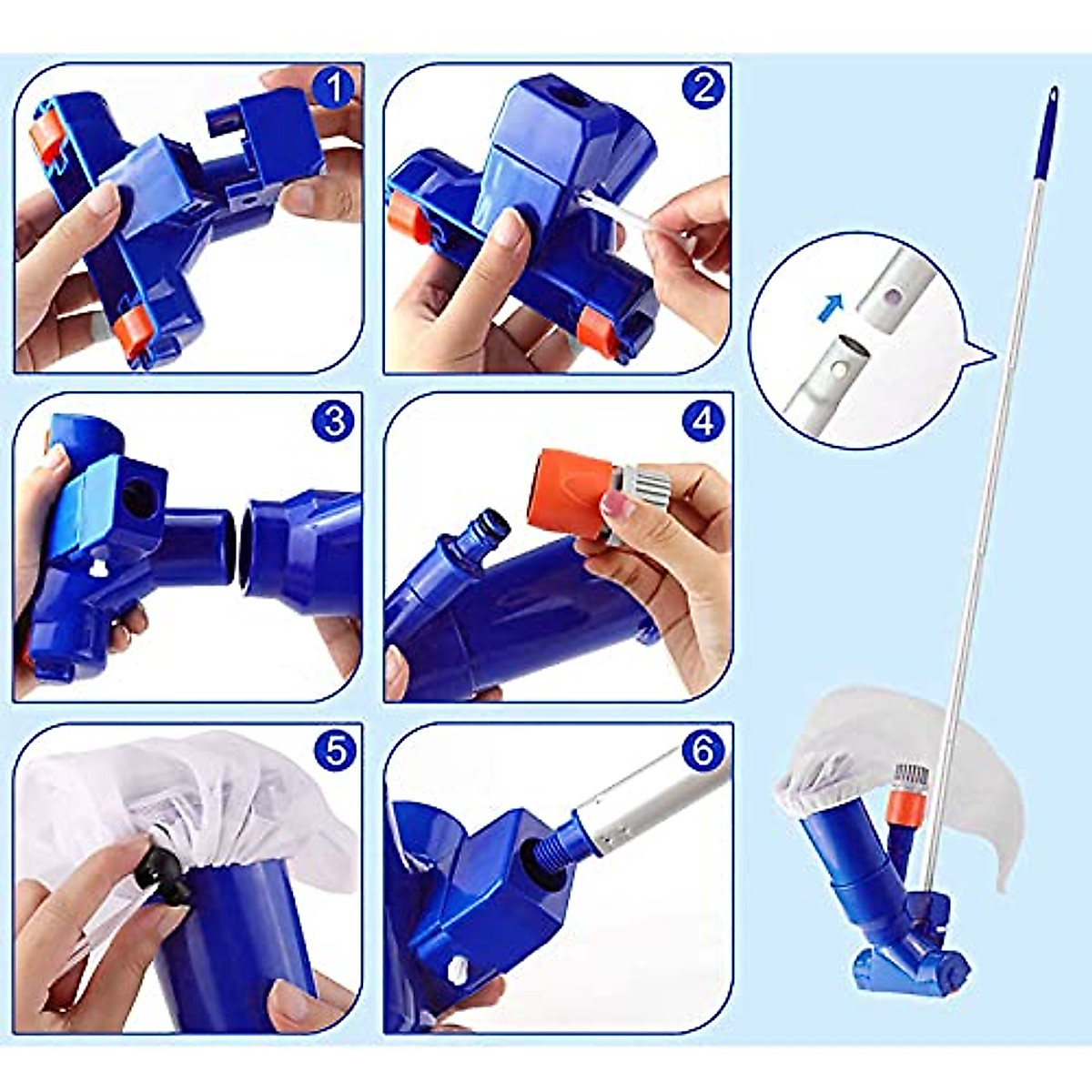 1
2
3
4
5
6