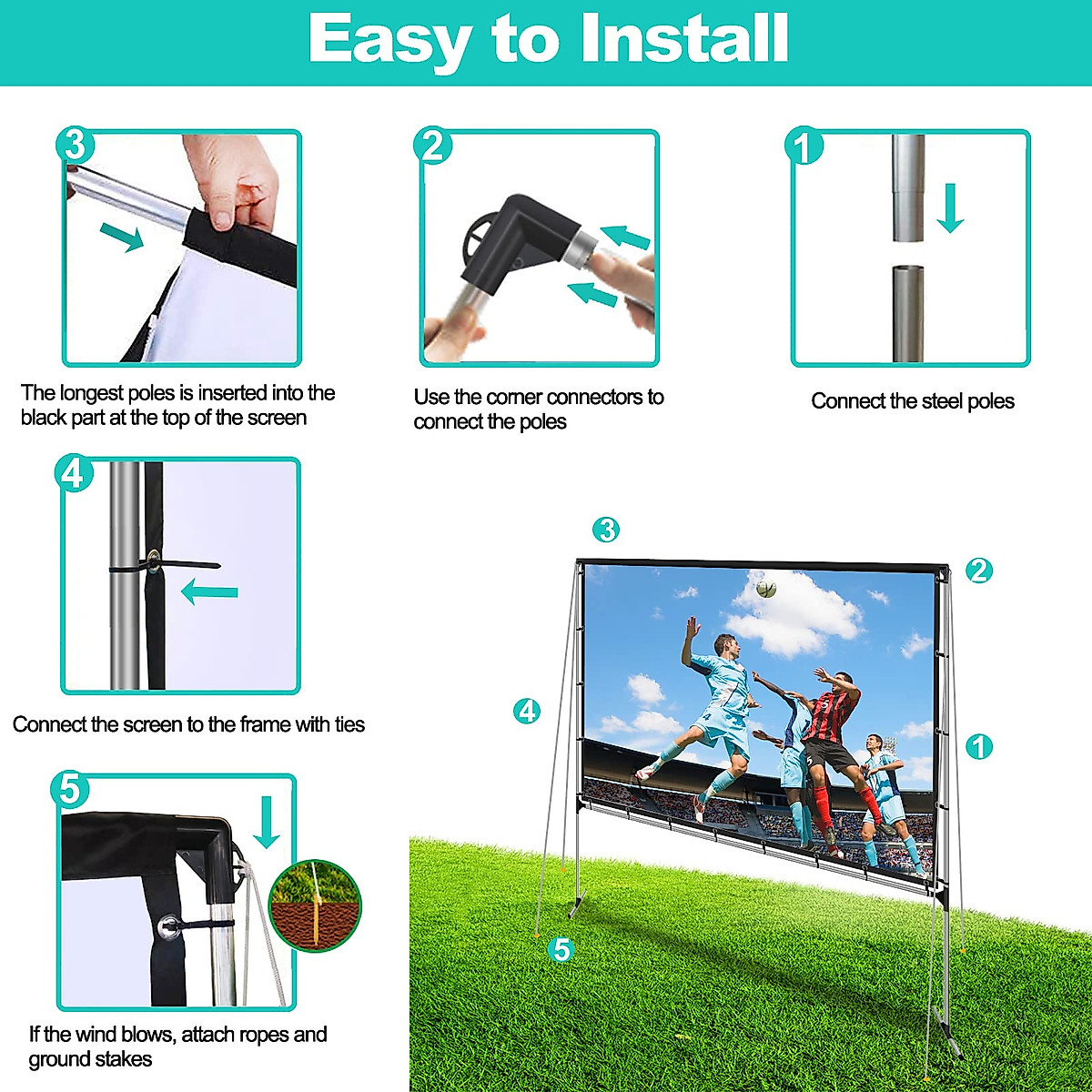 Easy to Install

3
The longest poles is inserted into the black part at the top of the screen

2
Use the corner connectors to connect the poles

1
Connect the steel poles

4
Connect the screen to the frame with ties

5
If the wind blows, attach ropes and ground stakes

3
2
4
1
5