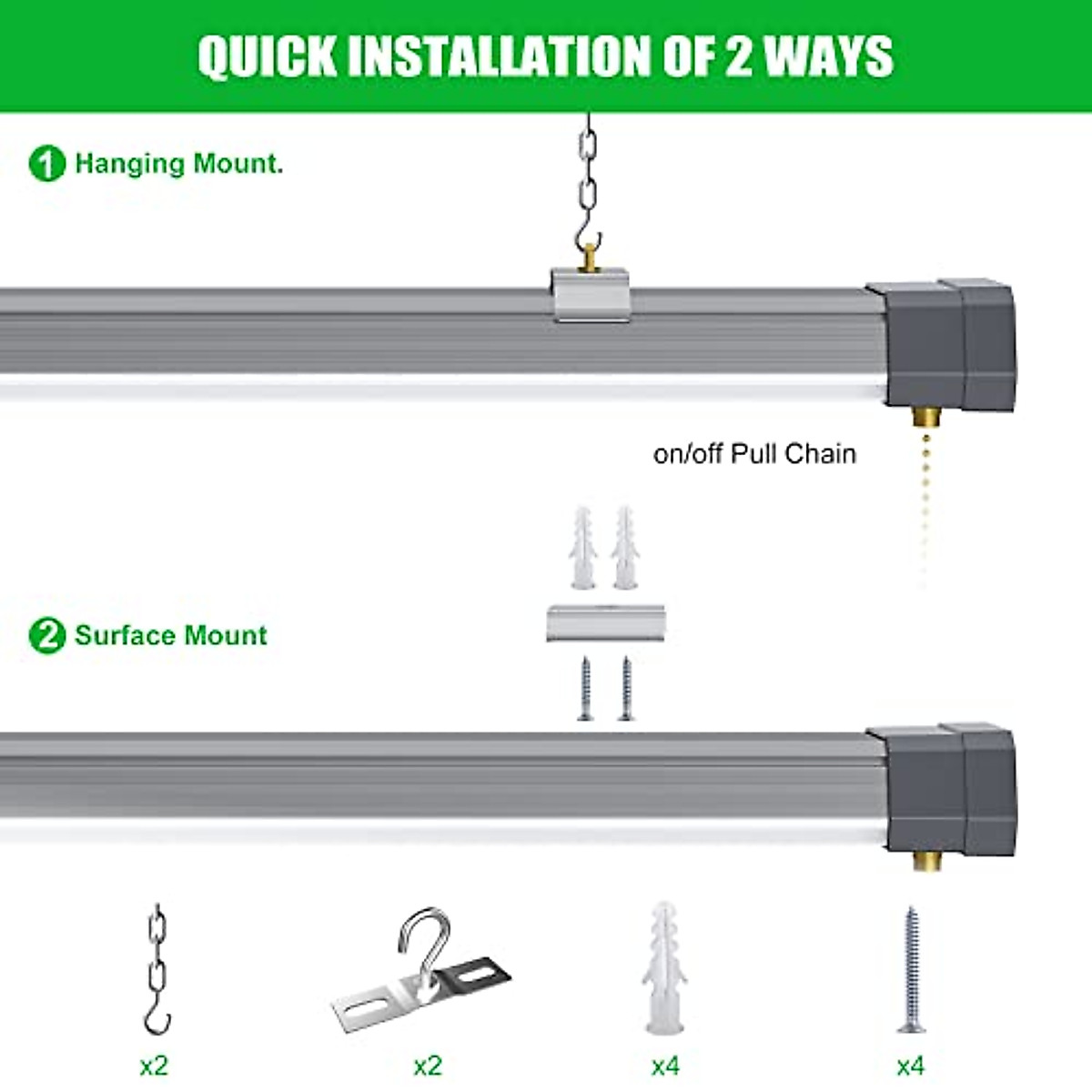 QUICK INSTALLATION OF 2 WAYS

1 Hanging Mount.

on/off Pull Chain

2 Surface Mount

x2

x2

x4

x4