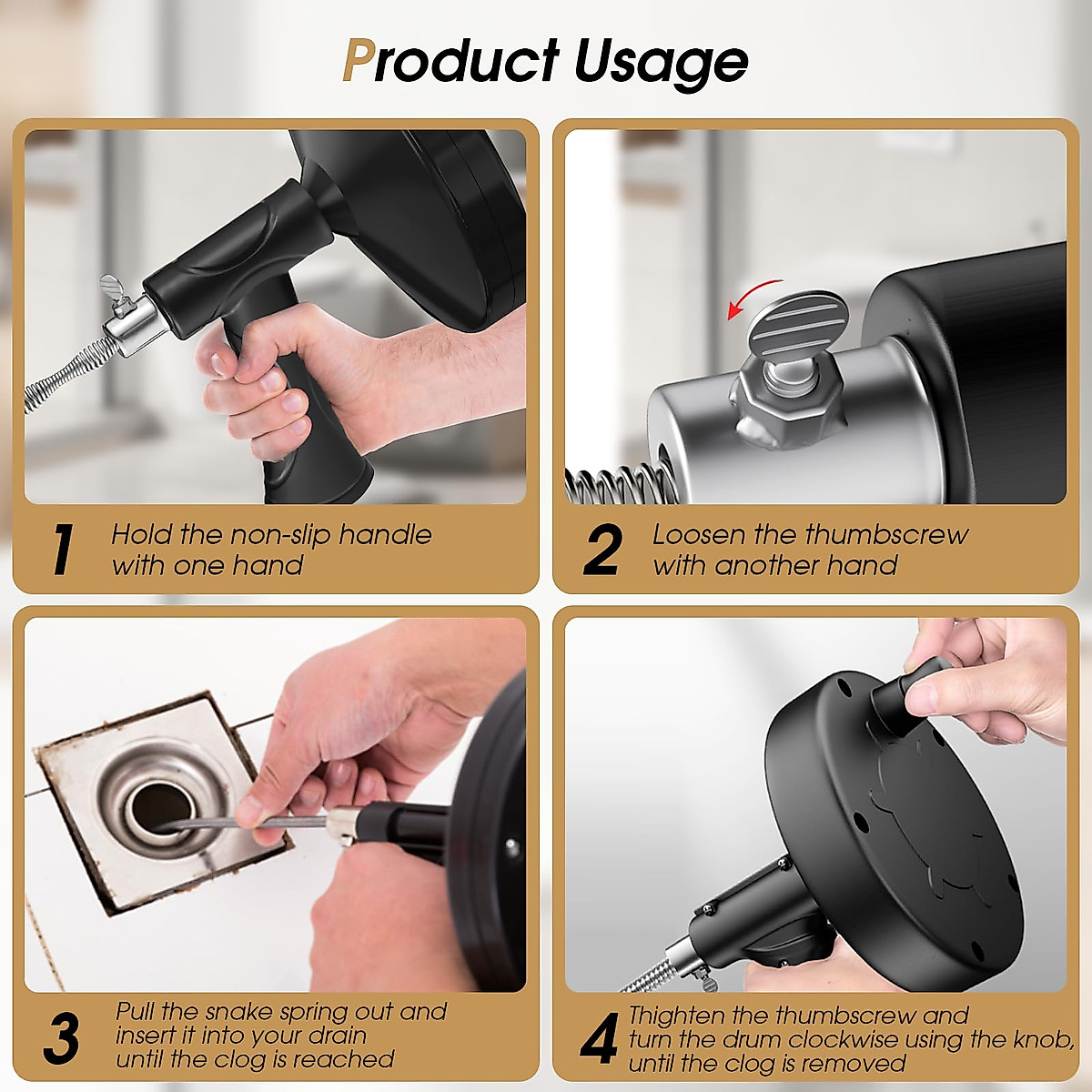 Product Usage

1 Hold the non-slip handle with one hand

2 Loosen the thumbscrew with another hand

3 Pull the snake spring out and insert it into your drain until the clog is reached

4 Thighten the thumbscrew and turn the drum clockwise using the knob, until the clog is removed