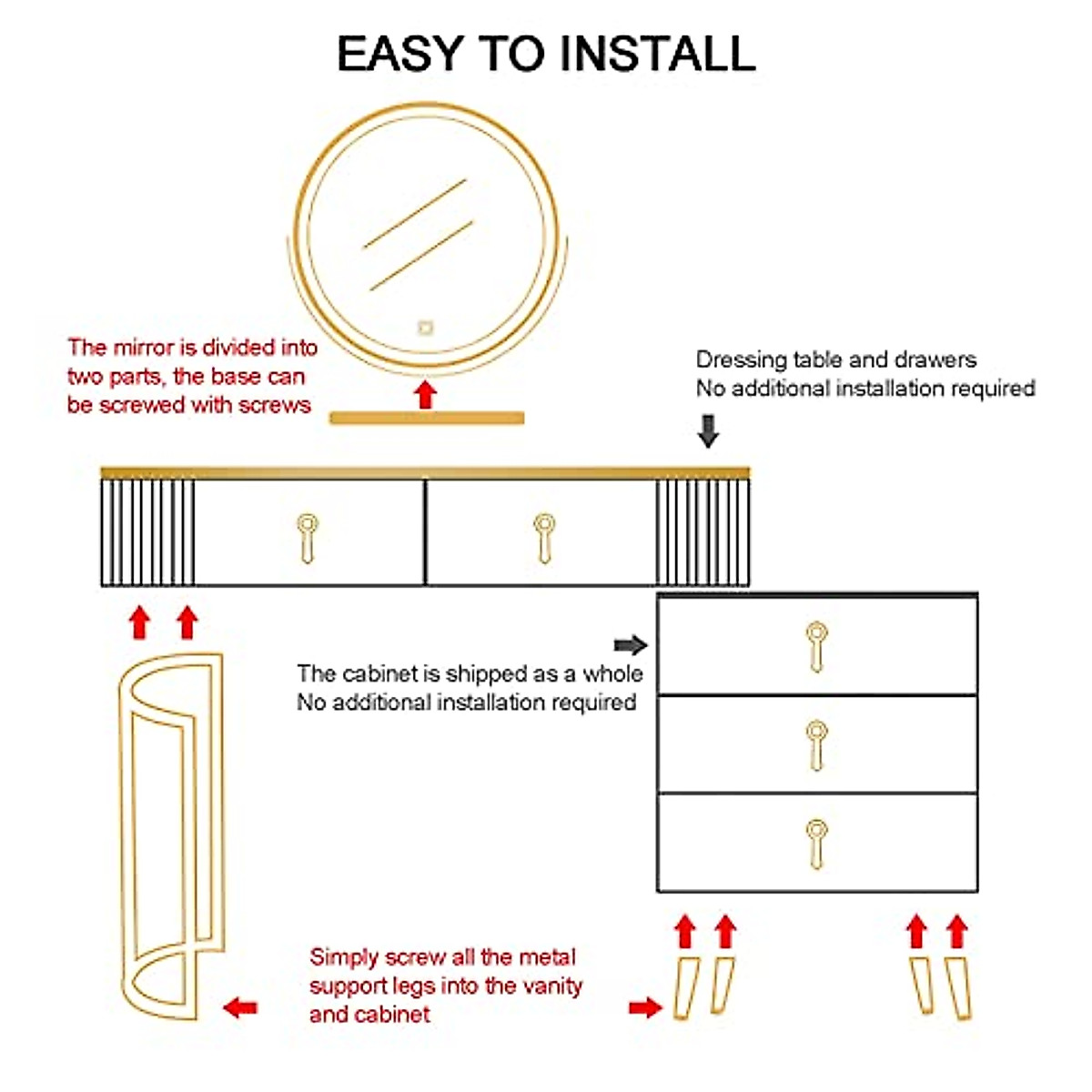 EASY TO INSTALL

The mirror is divided into two parts, the base can be screwed with screws

Dressing table and drawers
No additional installation required

The cabinet is shipped as a whole
No additional installation required

Simply screw all the metal support legs into the vanity and cabinet