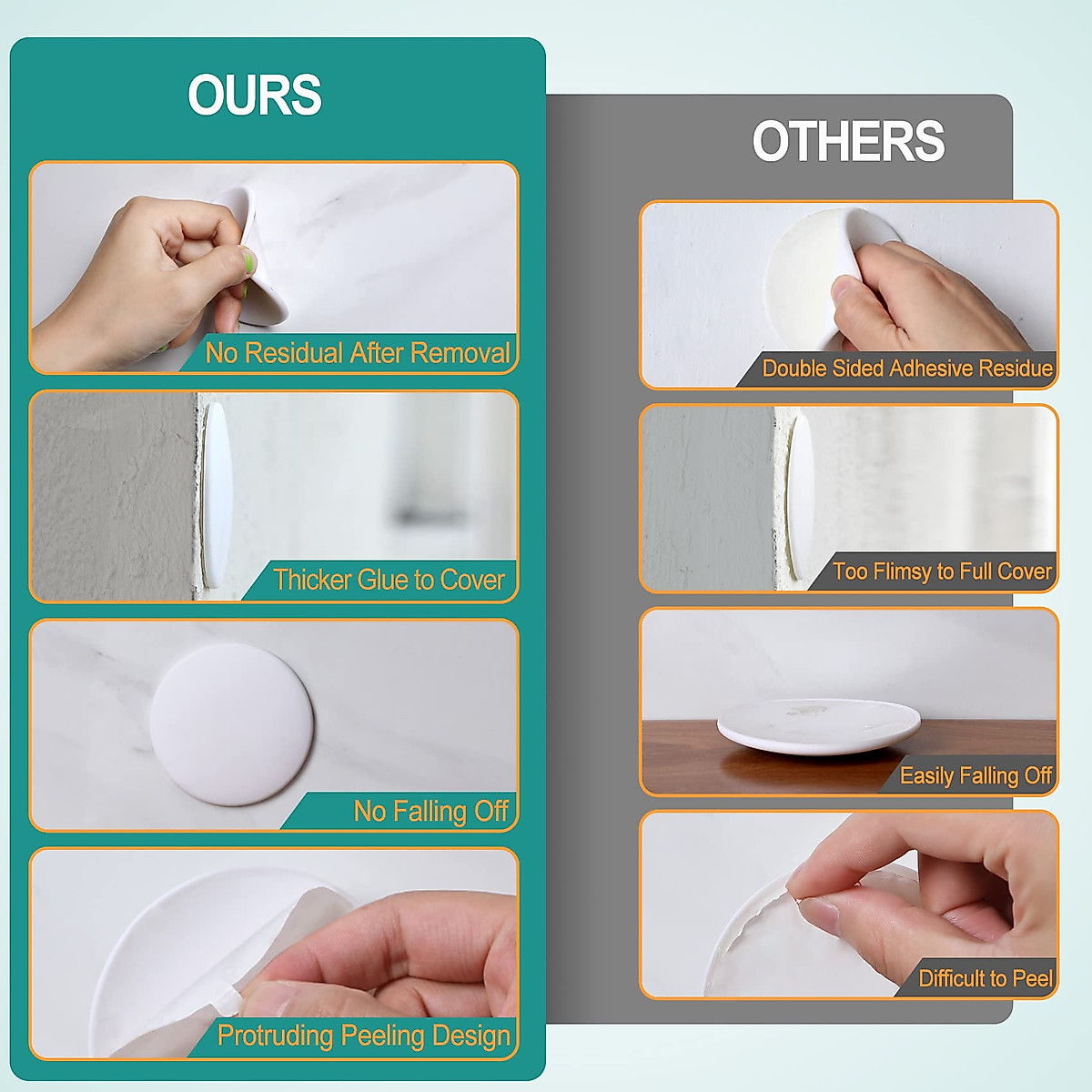 OURS

No Residual After Removal

Thicker Glue to Cover

No Falling Off

Protruding Peeling Design

OTHERS

Double Sided Adhesive Residue

Too Flimsy to Full Cover

Easily Falling Off

Difficult to Peel